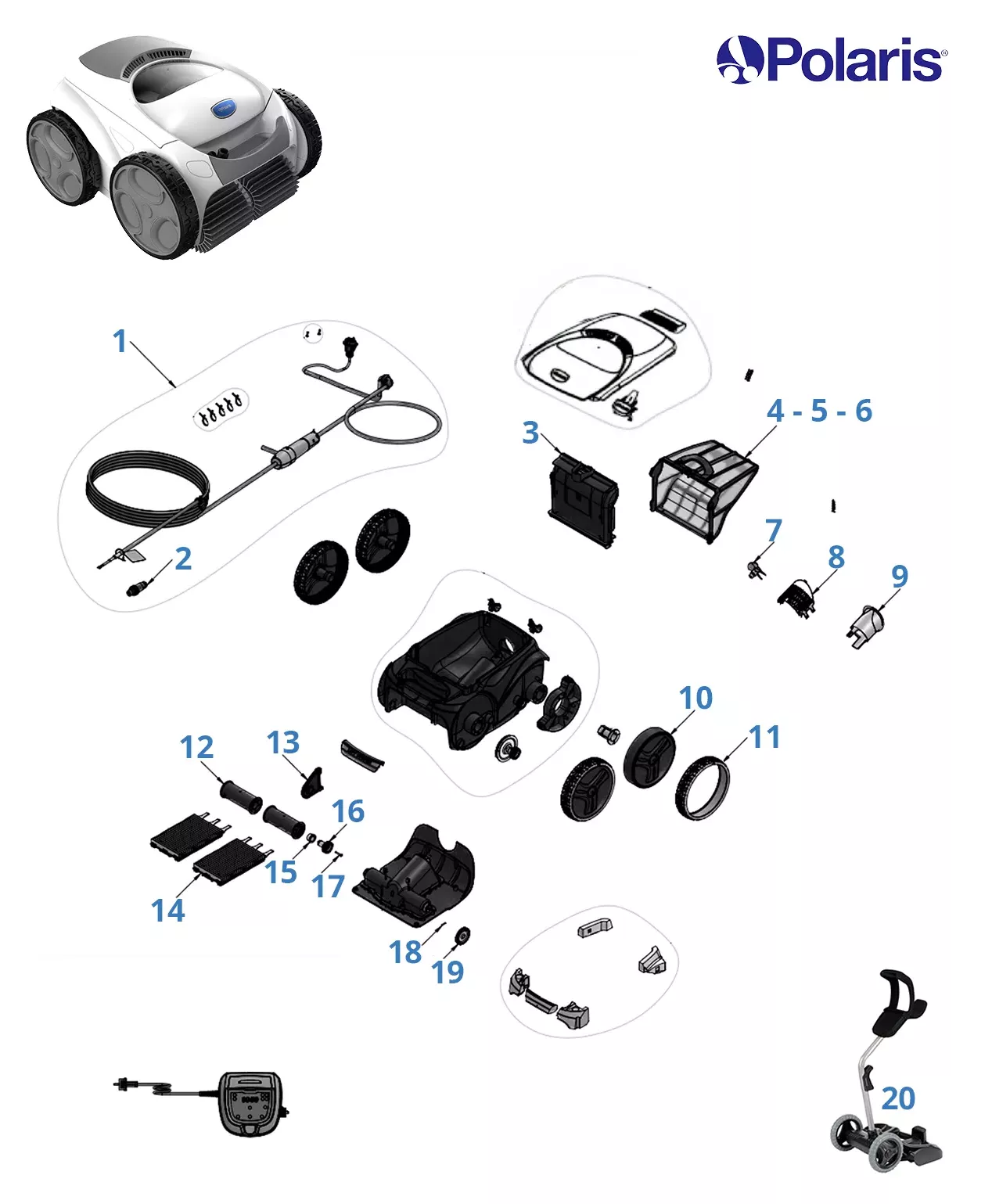 Polaris®

1
2
3
4 - 5 - 6
7
8
9
10
11
12
13
14
15
16
17
18
19
20