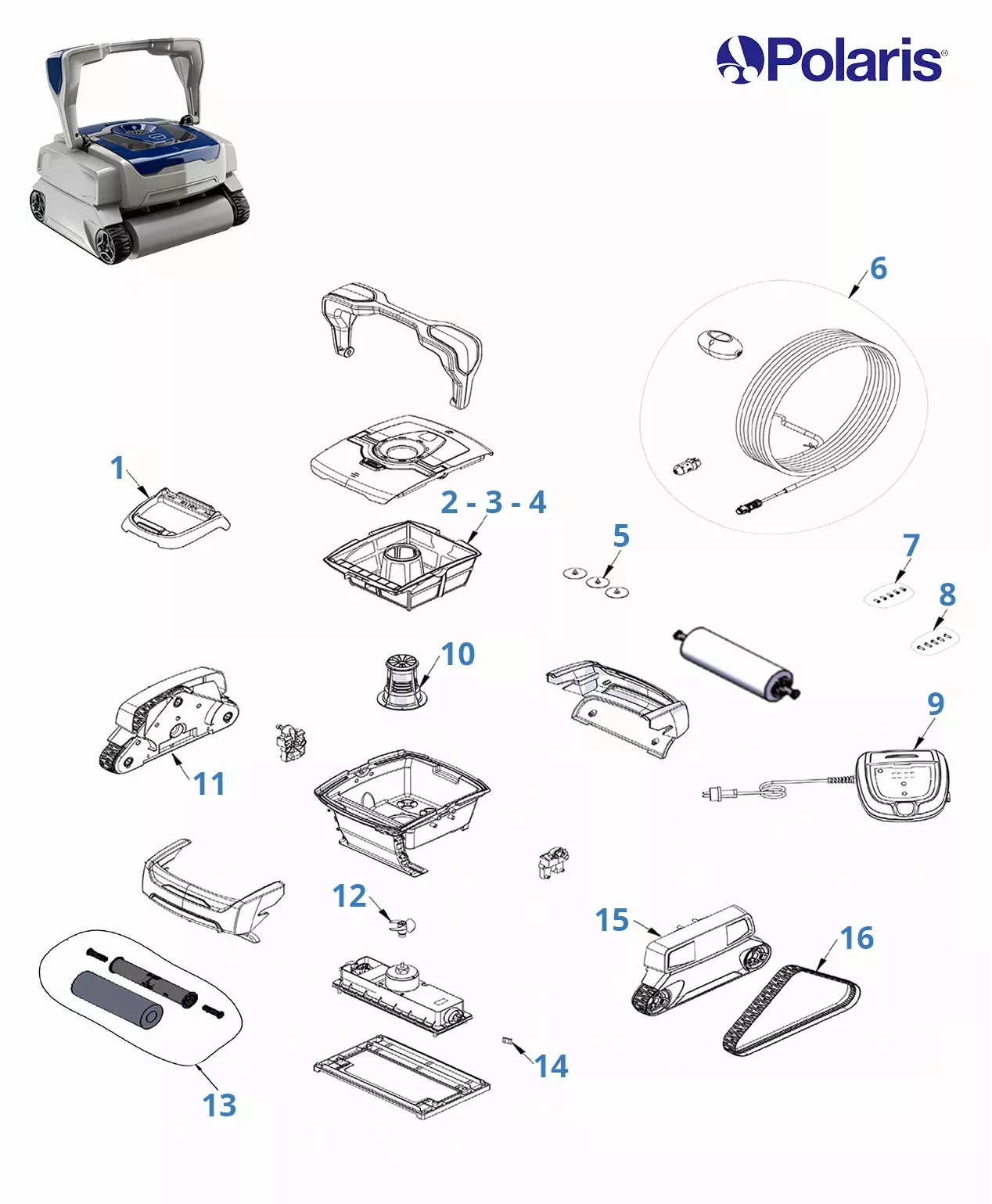 Polaris®

6

1

2 - 3 - 4

5

7

8

10

9

11

12

15

16

13

14