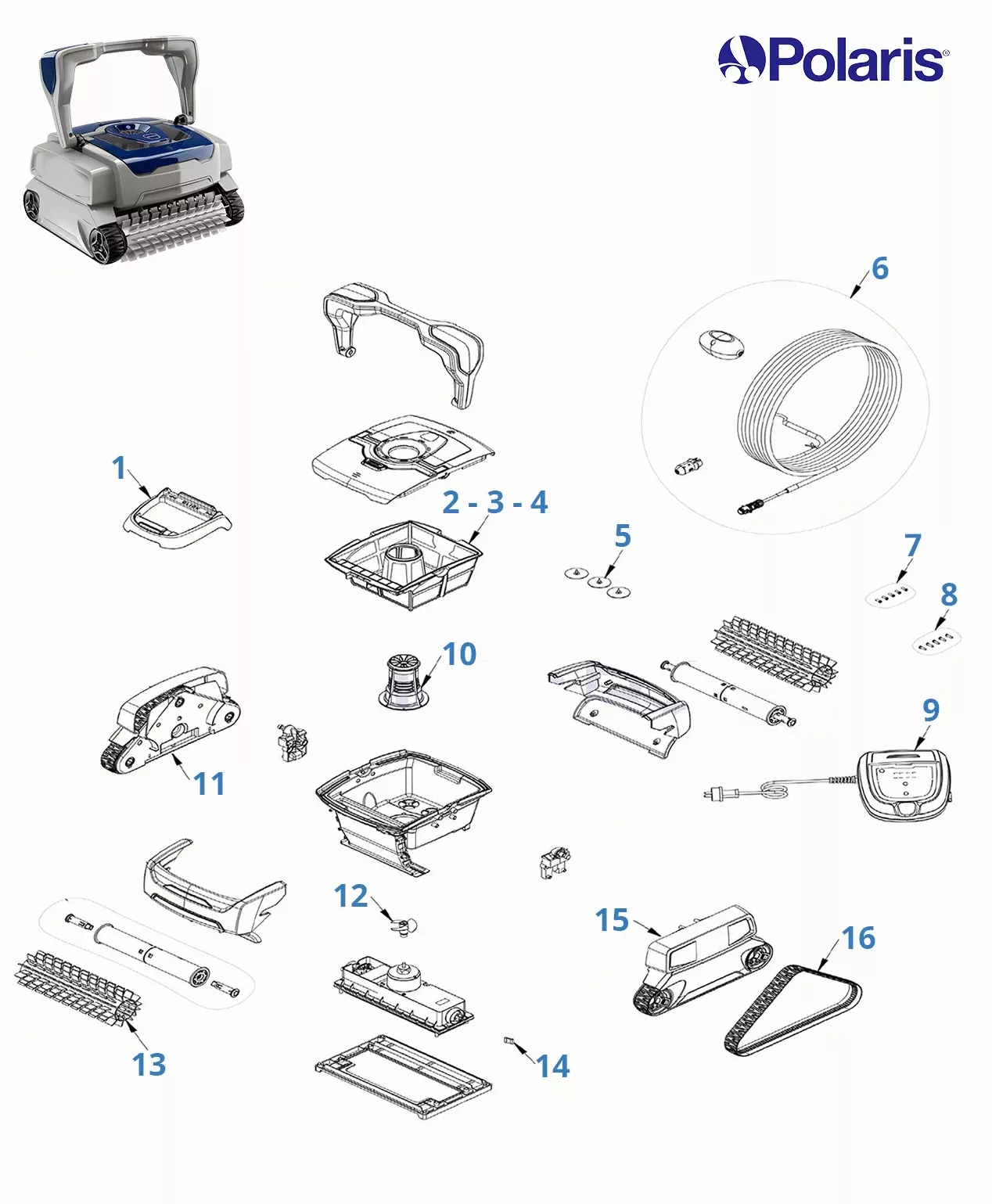 Polaris®

6

1

2 - 3 - 4

5

7

8

10

9

11

12

15

16

13

14