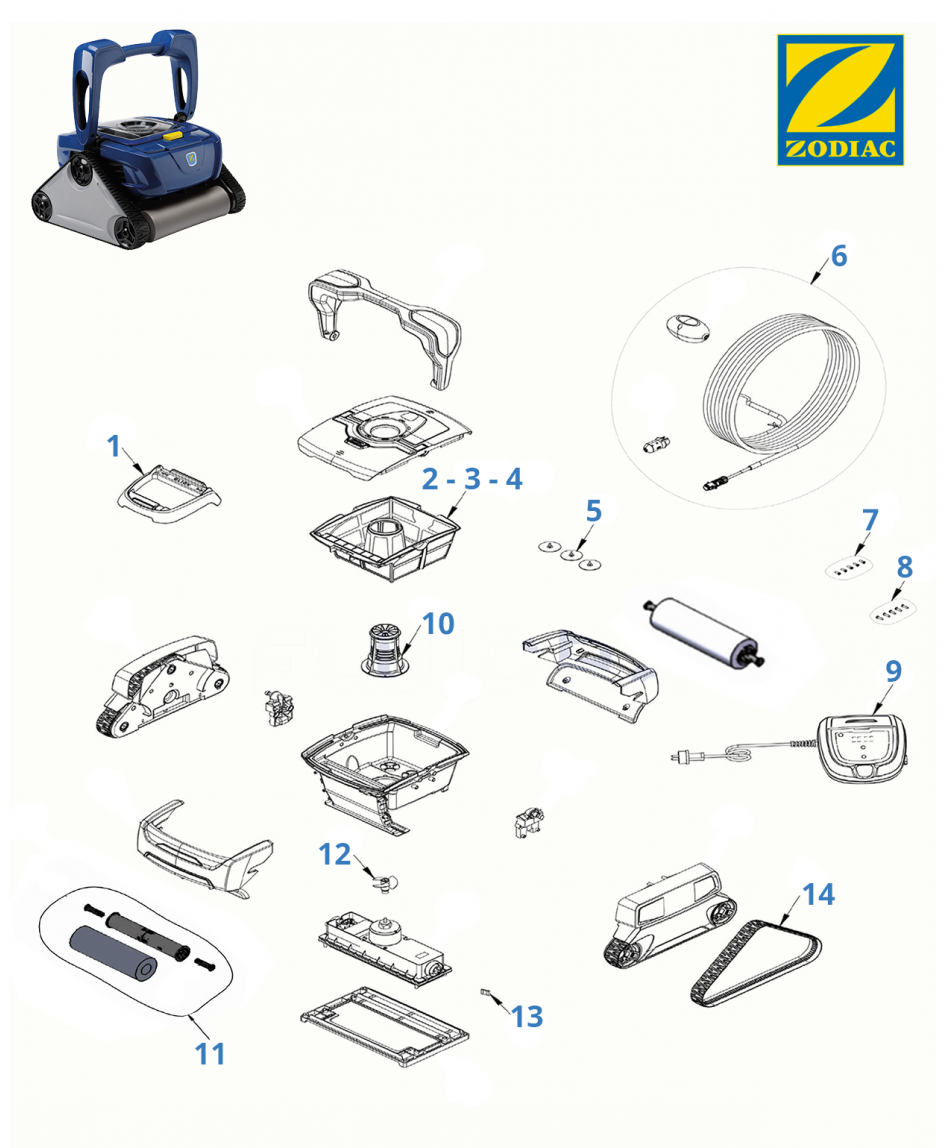 ZODIAC

6

1

2 - 3 - 4

5

7

8

10

9

12

14

13

11