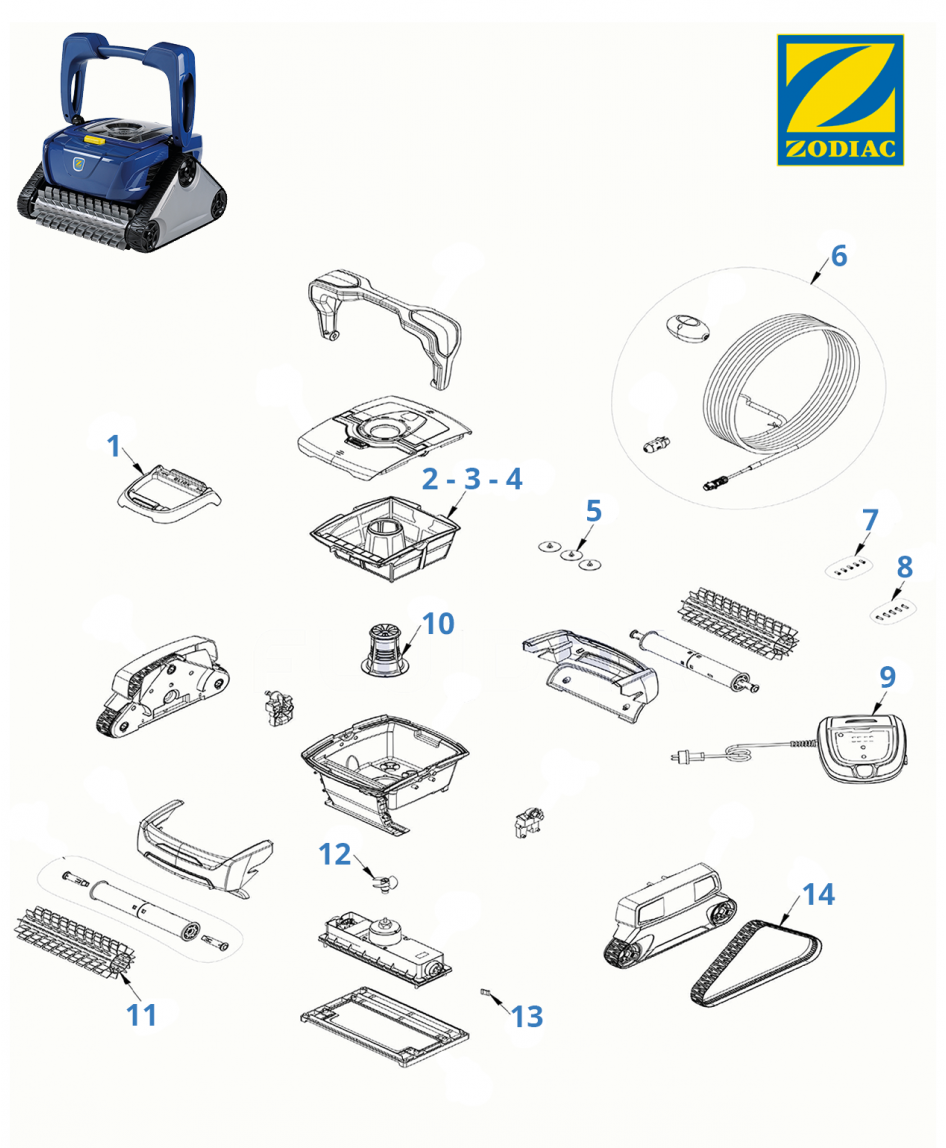 ZODIAC

6

1

2 - 3 - 4

5

7

8

10

9

12

14

11

13