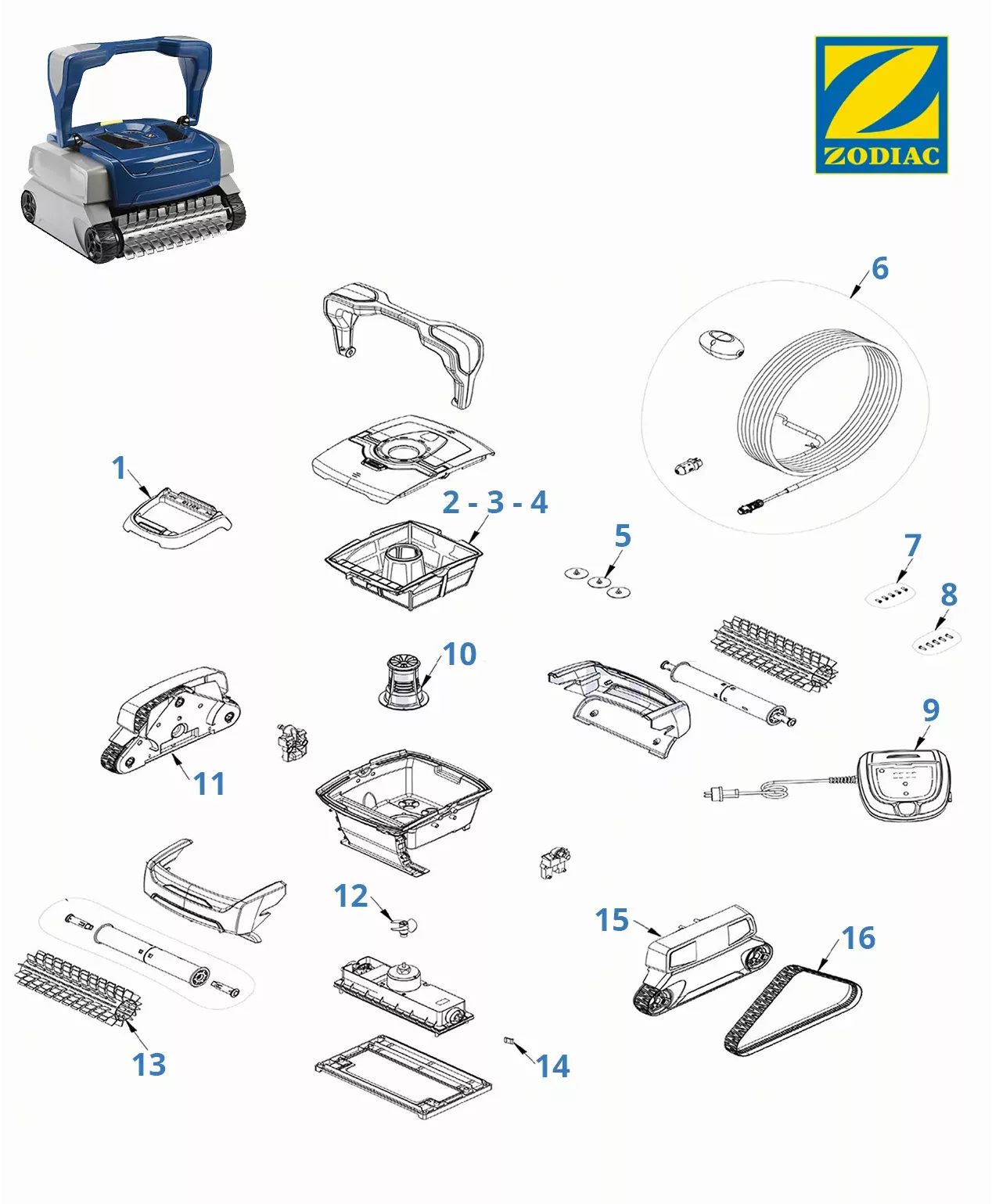 ZODIAC

6

1

2 - 3 - 4

5

7

8

10

9

11

12

15

16

13

14