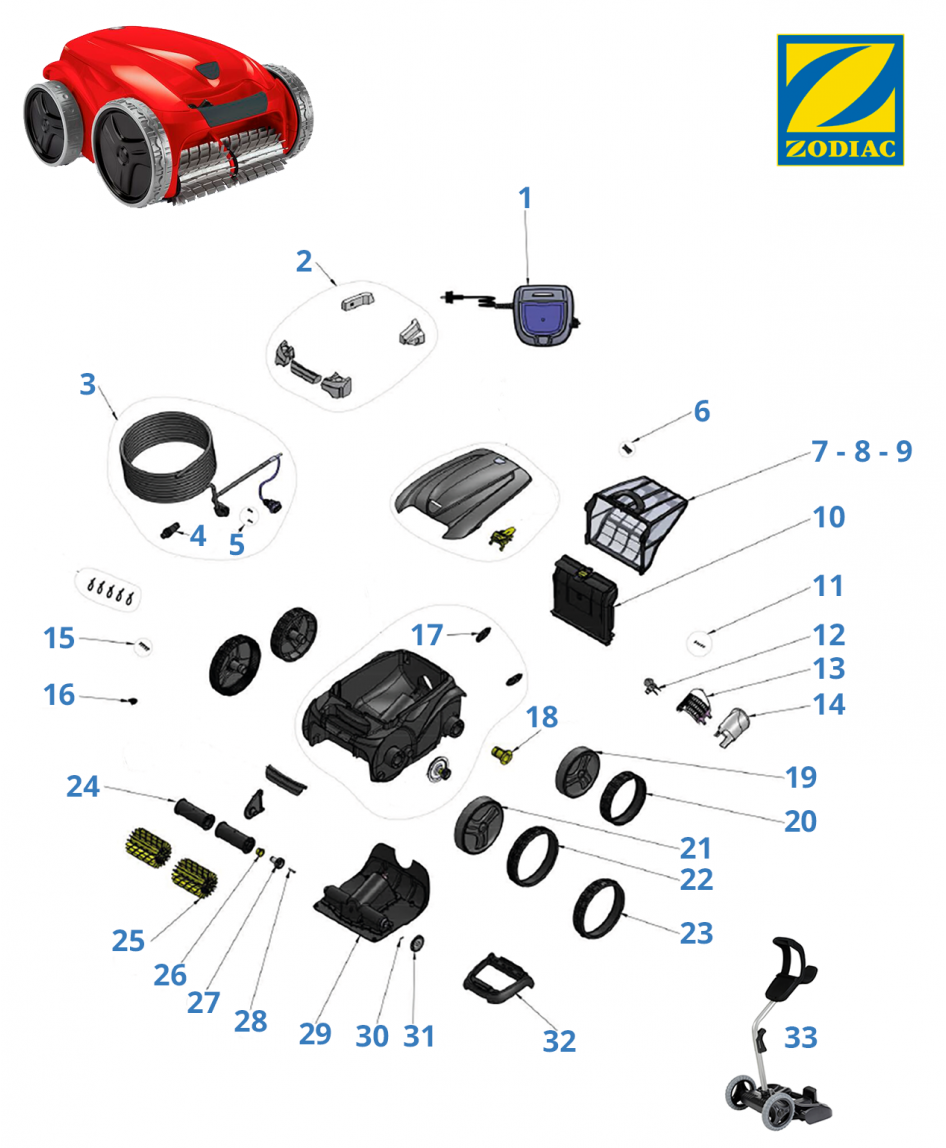 ZODIAC

1

2

3

4

5

6

7 - 8 - 9

10

11

12

13

14

15

16

17

18

19

20

21

22

23

24

25

26

27

28

29

30

31

32

33