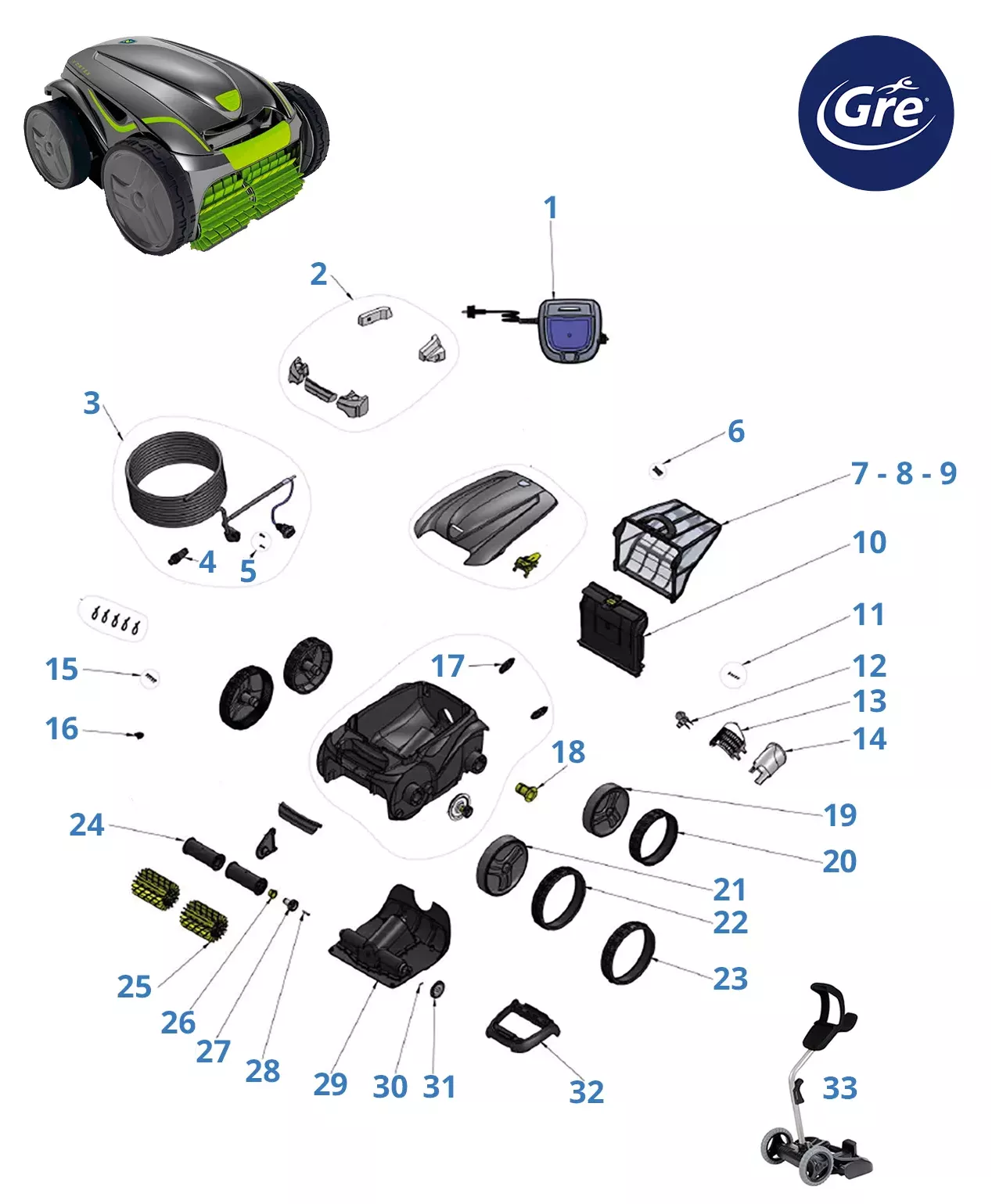 Gre

1

2

3

4

5

6

7 - 8 - 9

10

11

12

13

14

15

16

17

18

19

20

21

22

23

24

25

26

27

28

29

30

31

32

33