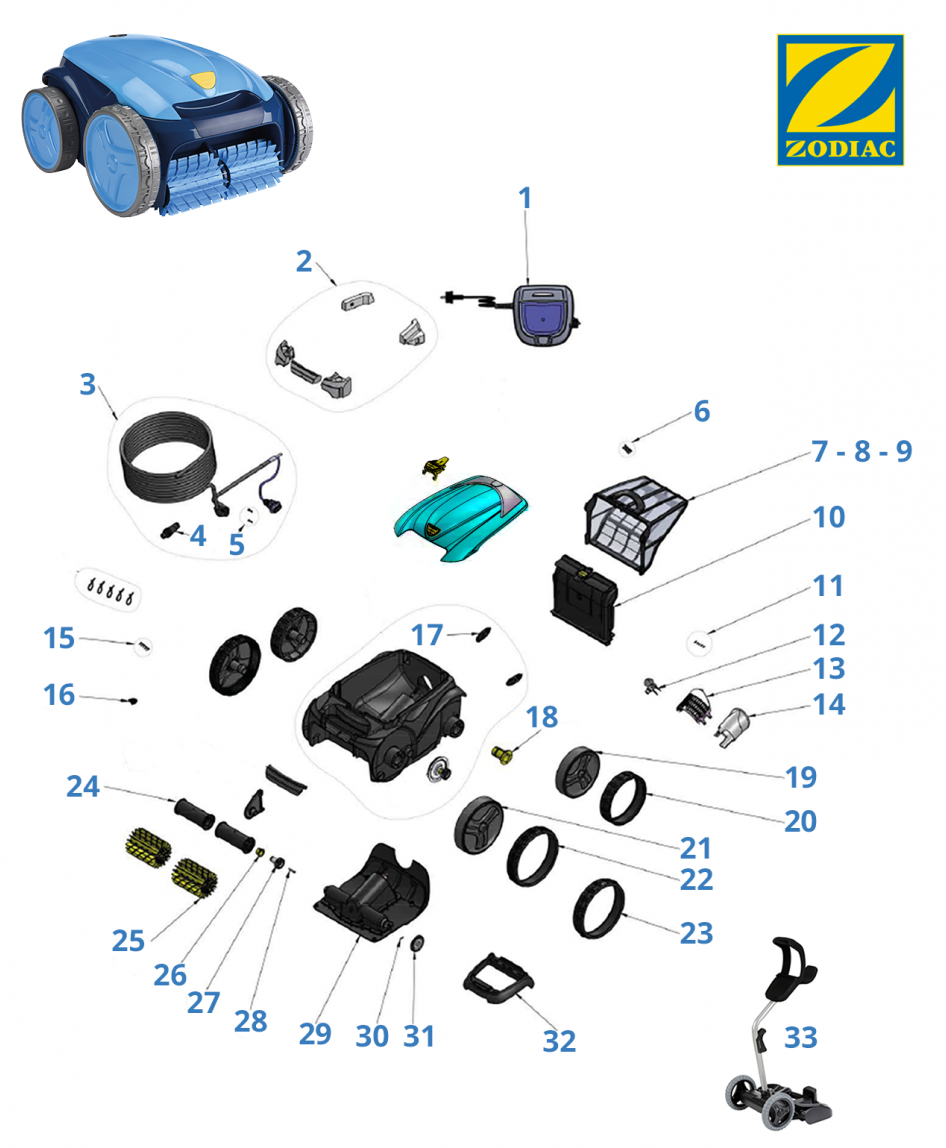 ZODIAC

1
2
3
4
5
6
7 - 8 - 9
10
11
12
13
14
15
16
17
18
19
20
21
22
23
24
25
26
27
28
29
30
31
32
33