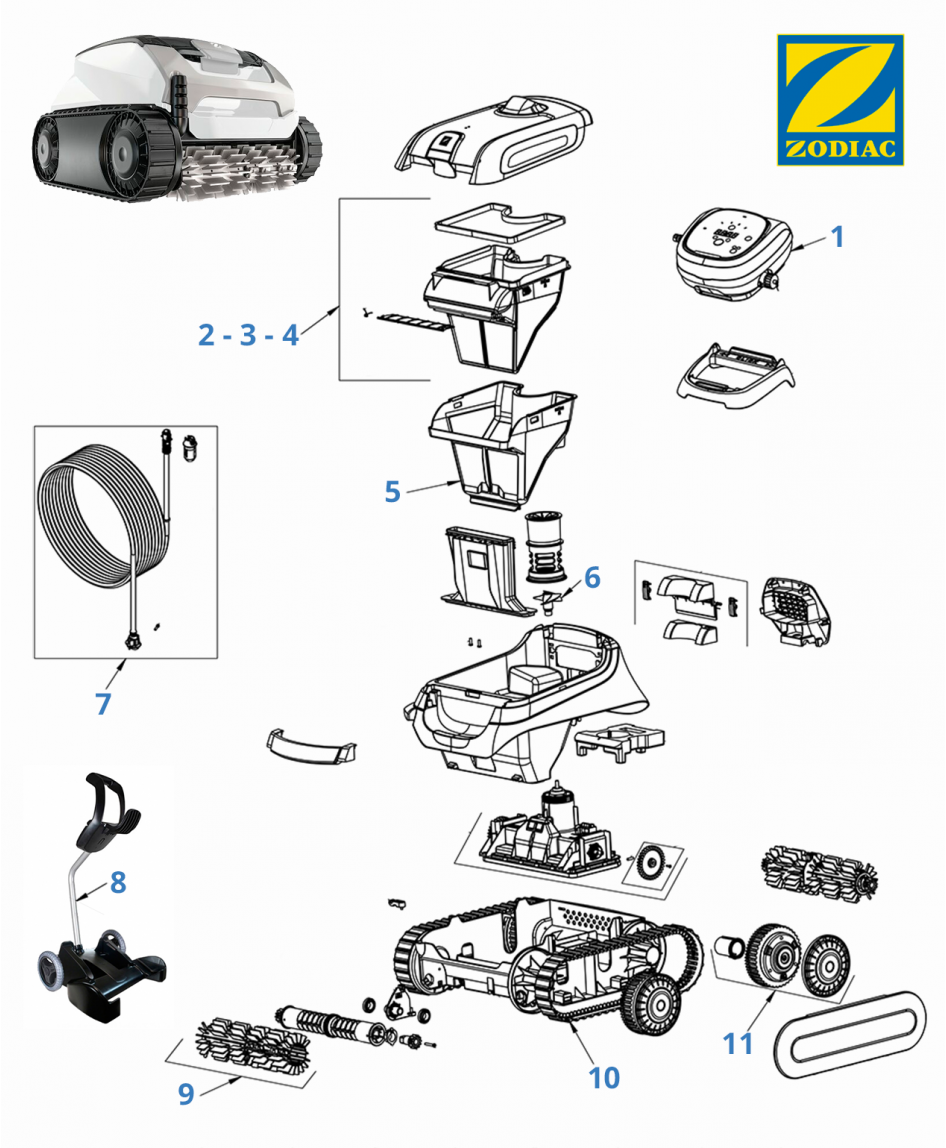 ZODIAC

1

2 - 3 - 4

5

6

7

8

9

10

11