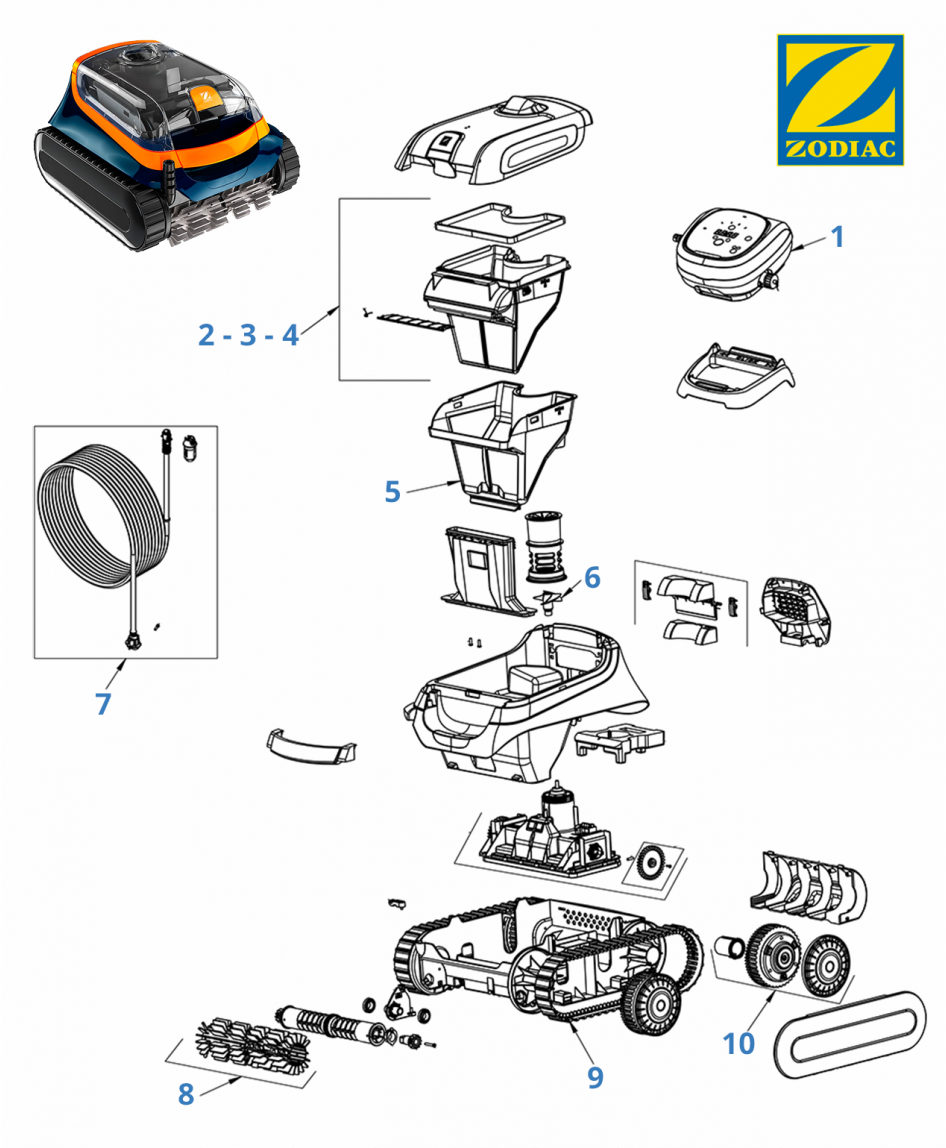 ZODIAC

1

2 - 3 - 4

5

6

7

8

9

10