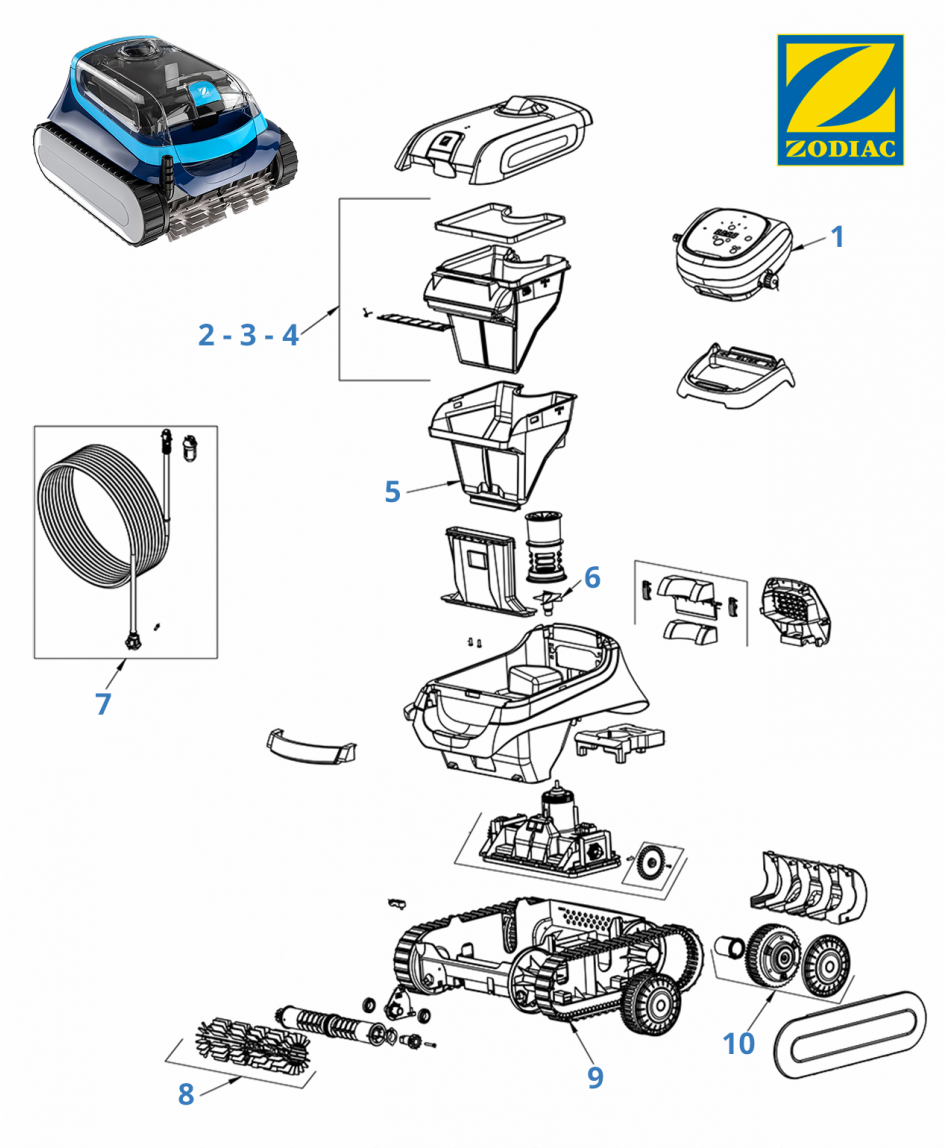 ZODIAC

1

2 - 3 - 4

5

6

7

8

9

10