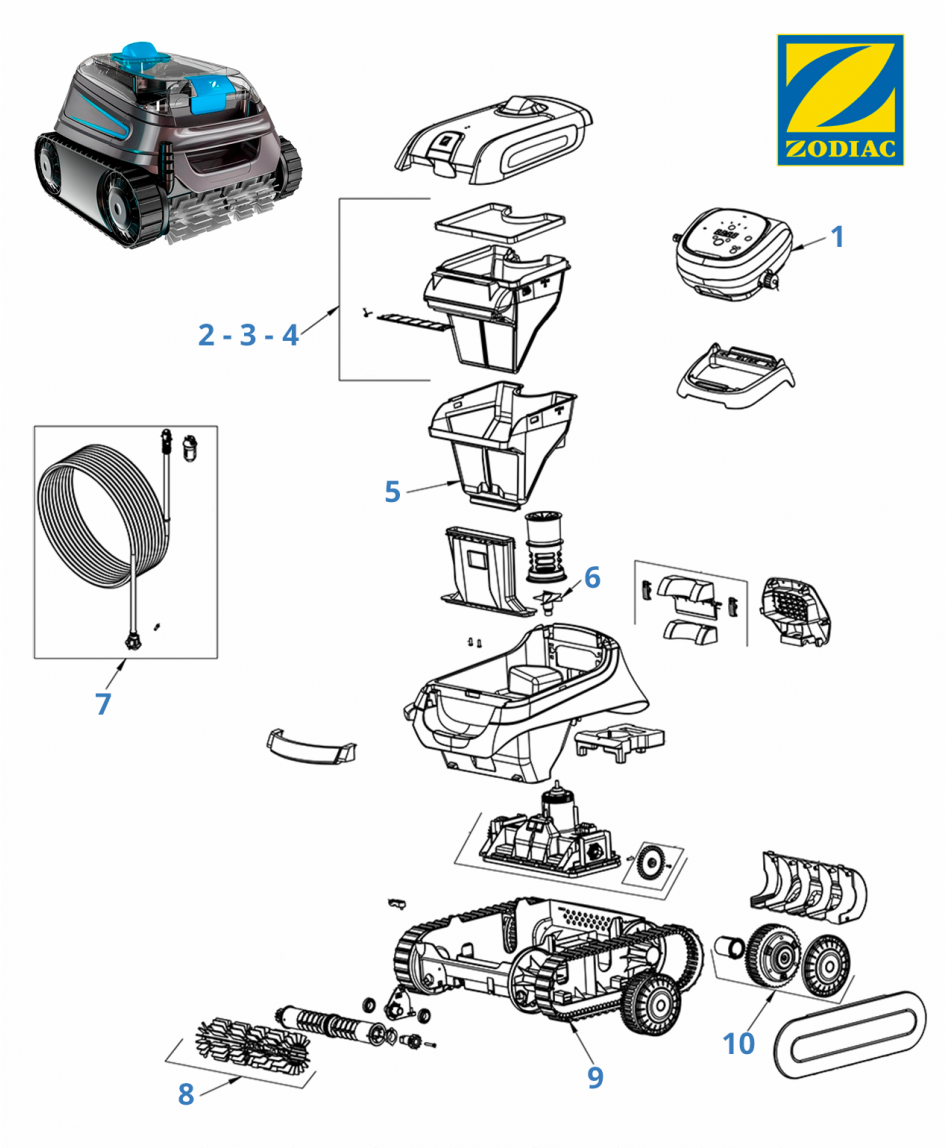 ZODIAC

1

2 - 3 - 4

5

6

7

8

9

10