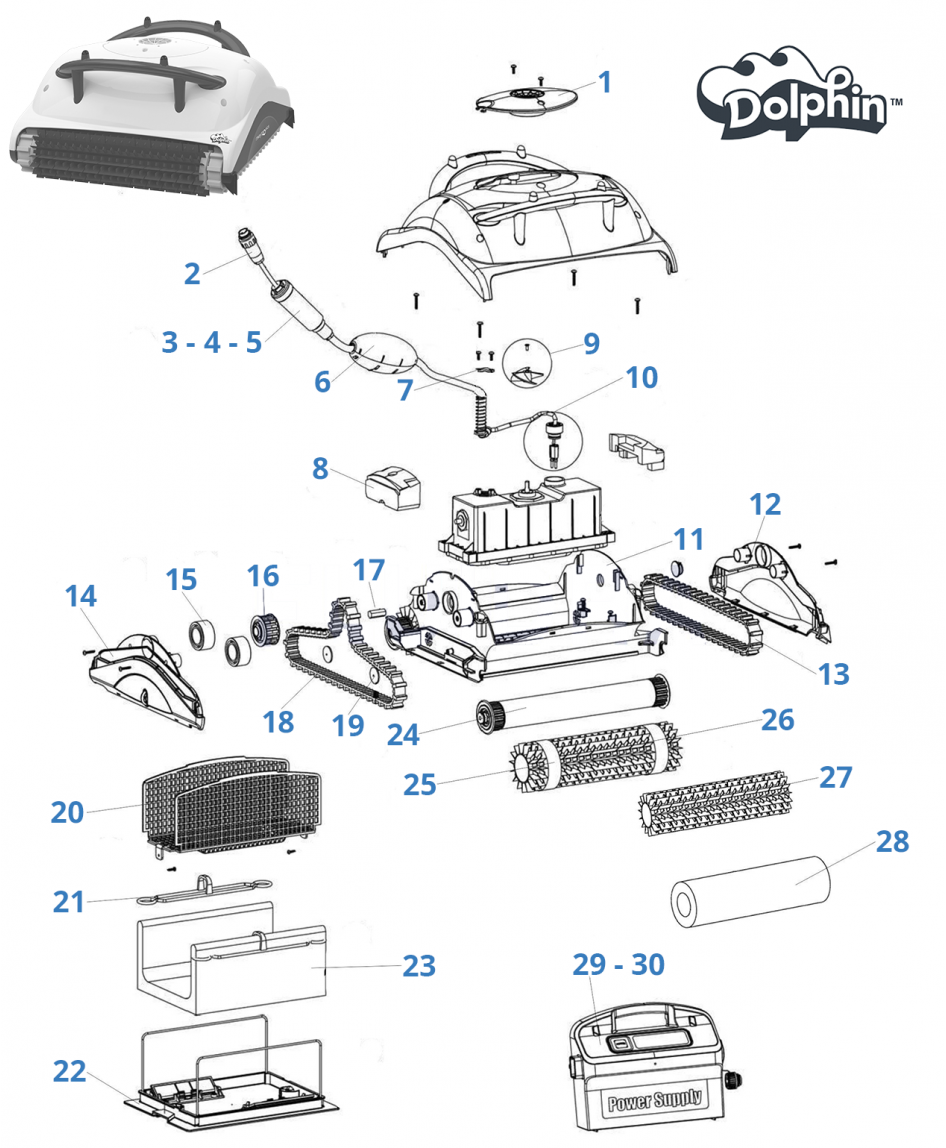 Dolphin™

1

2

3 - 4 - 5

6

7

9

10

8

12

11

14

15

16

17

13

18

19

24

26

25

27

20

28

21

23

29 - 30

22

Power Supply