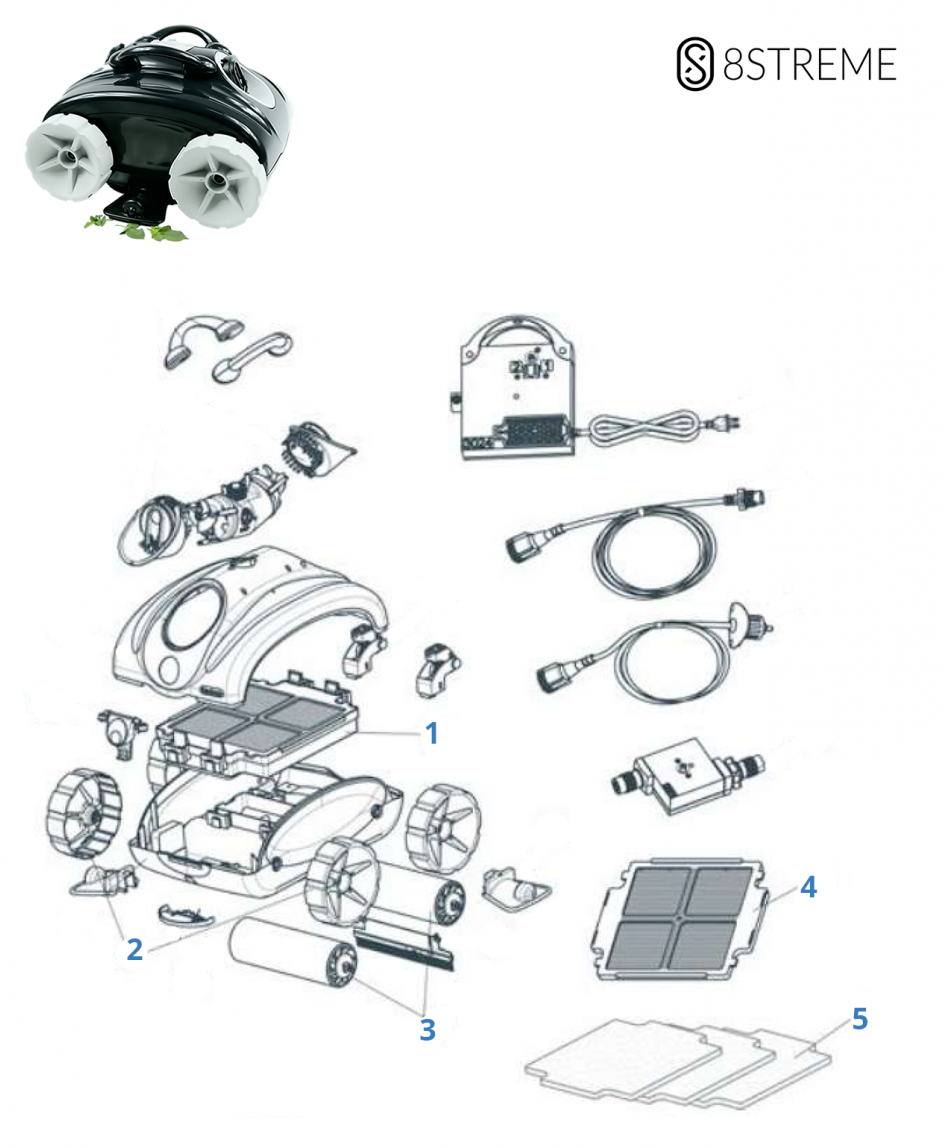 8STREME

1

2

3

4

5