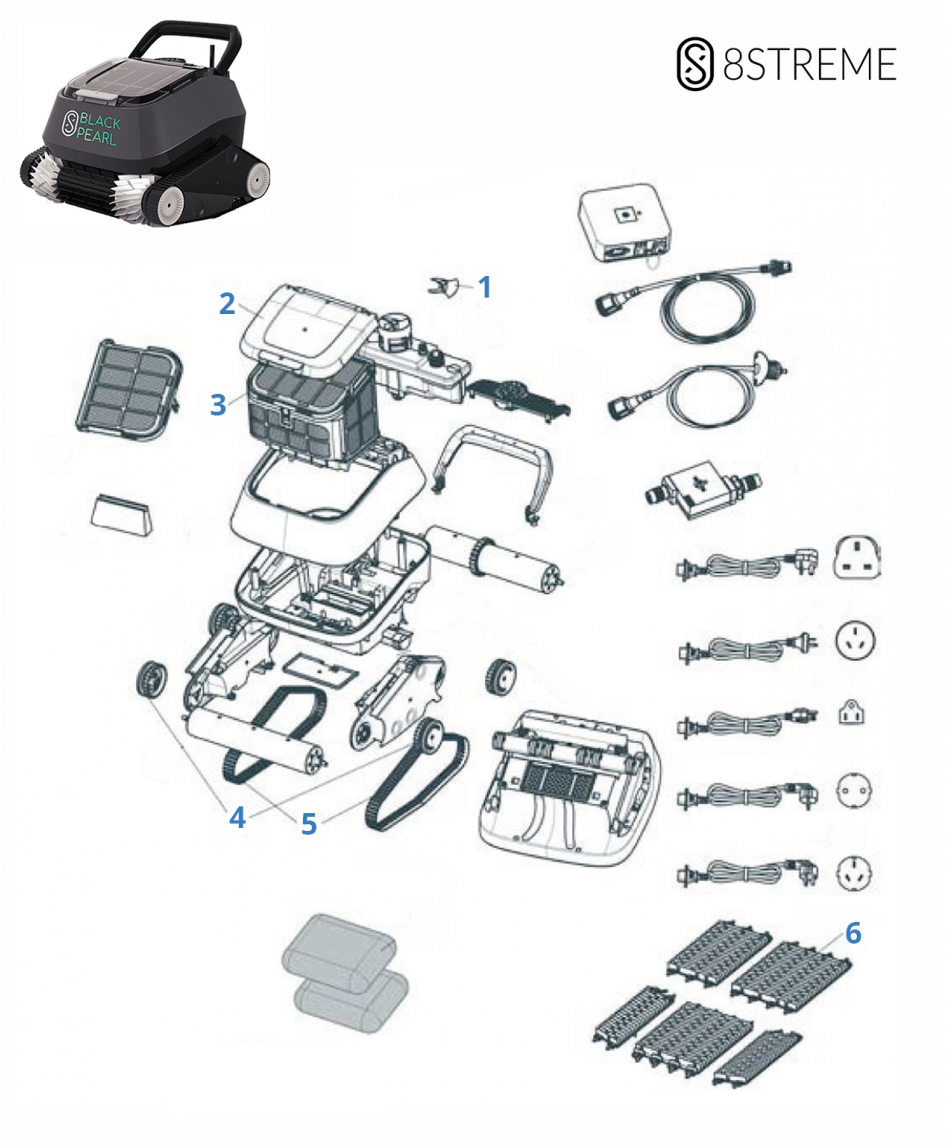 BLACK PEARL

8STREME

1

2

3

4

5

6