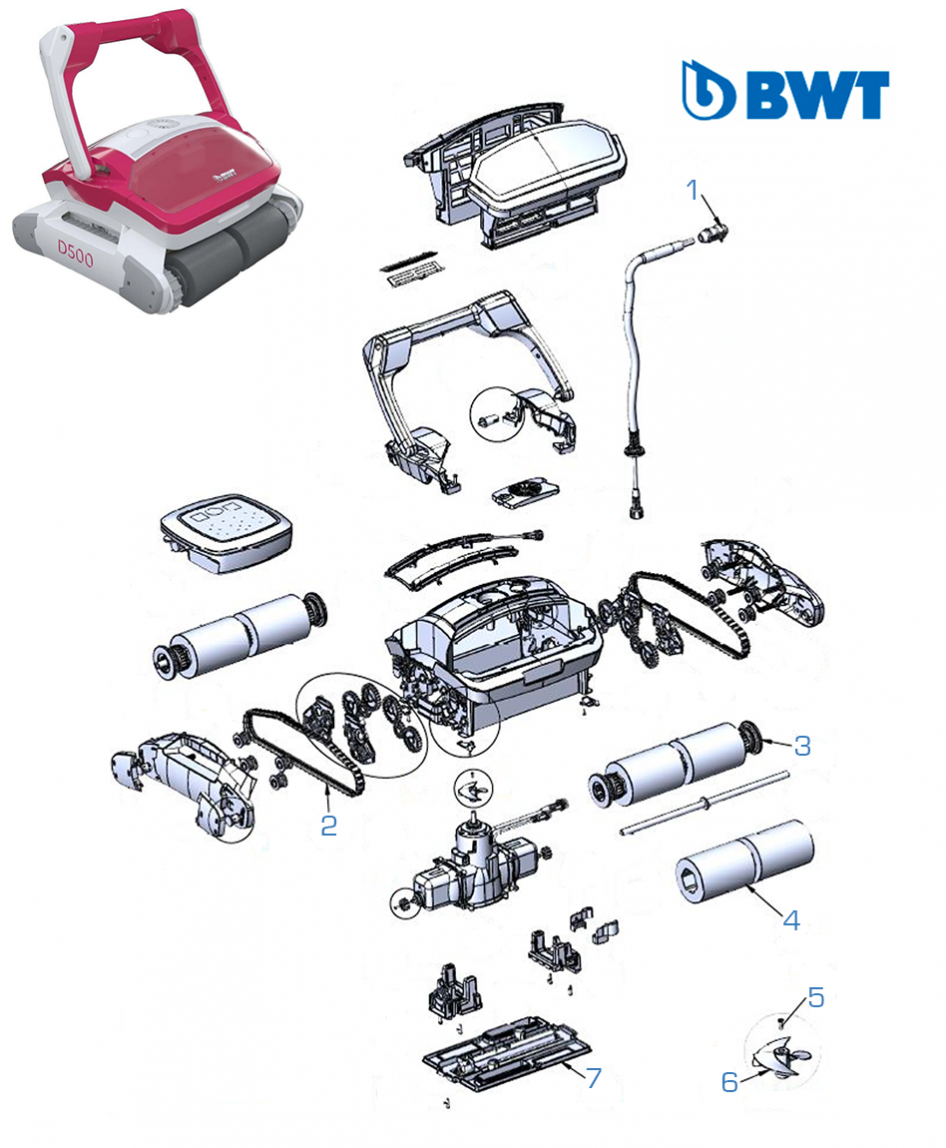 BWT

D500

1

2

3

4

5

6

7