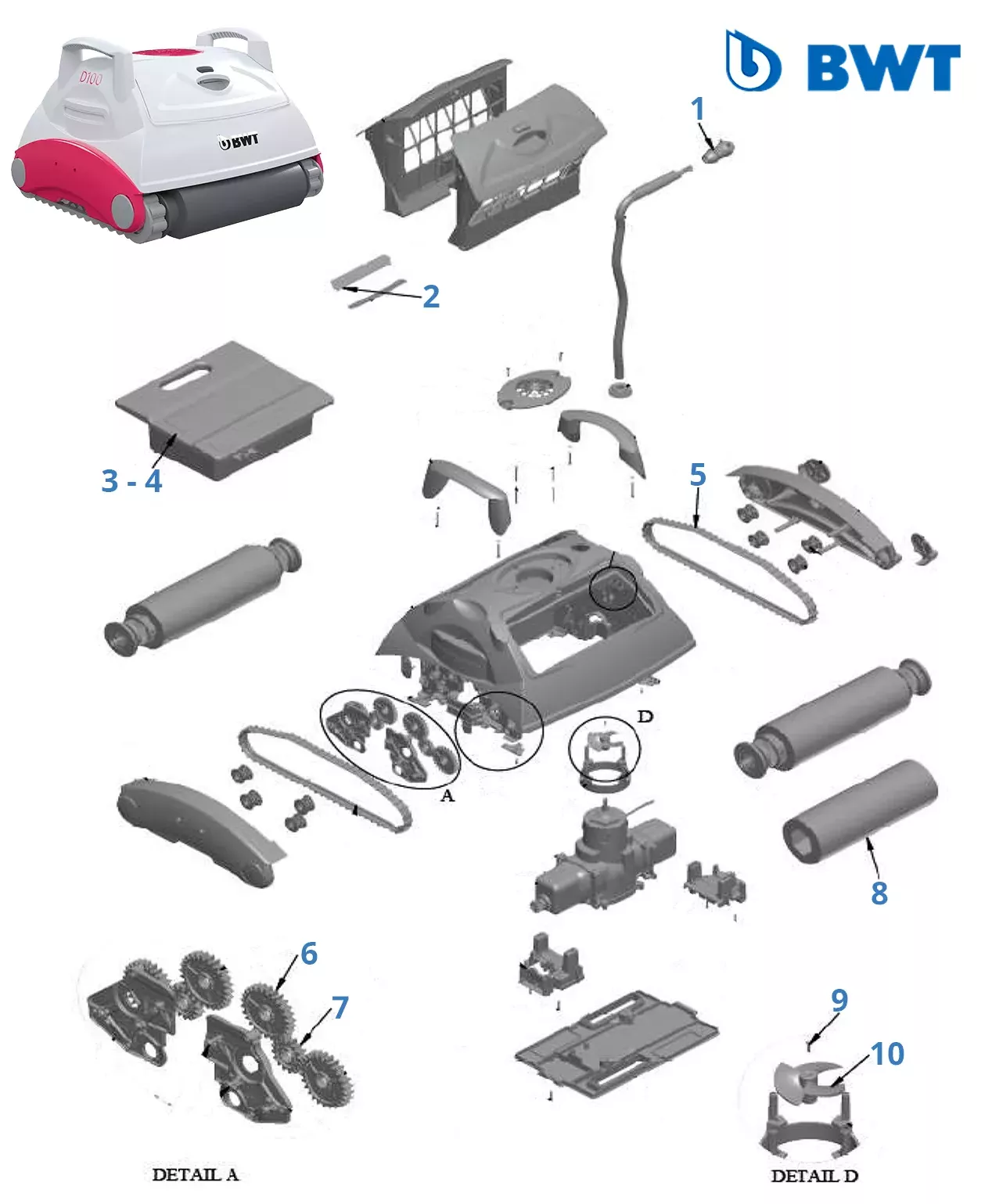 D100
BWT

BWT

1

2

3 - 4

5

D

A

8

6

7

9

10

DETAIL A

DETAIL D