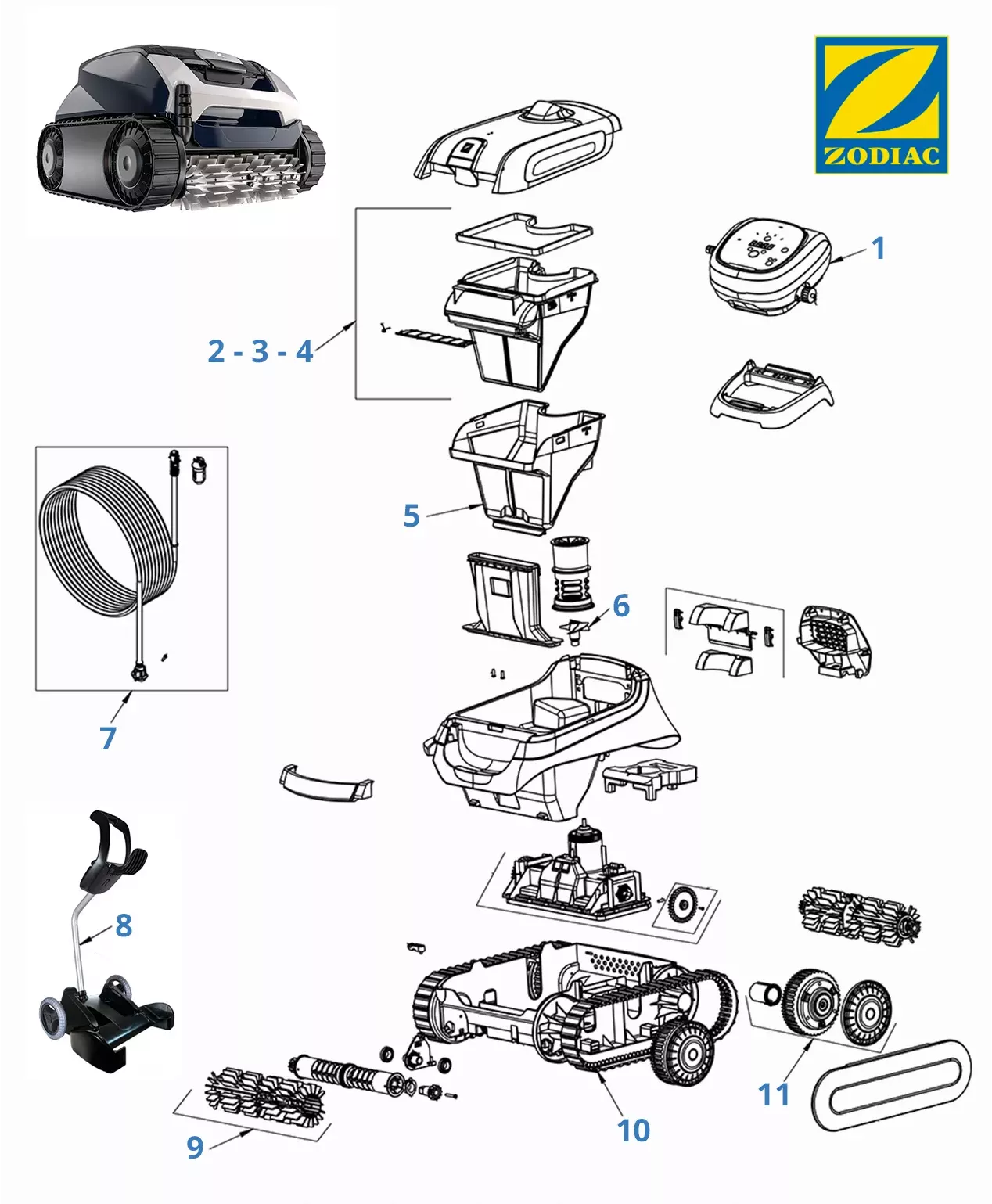 ZODIAC

1

2 - 3 - 4

5

6

7

8

9

10

11