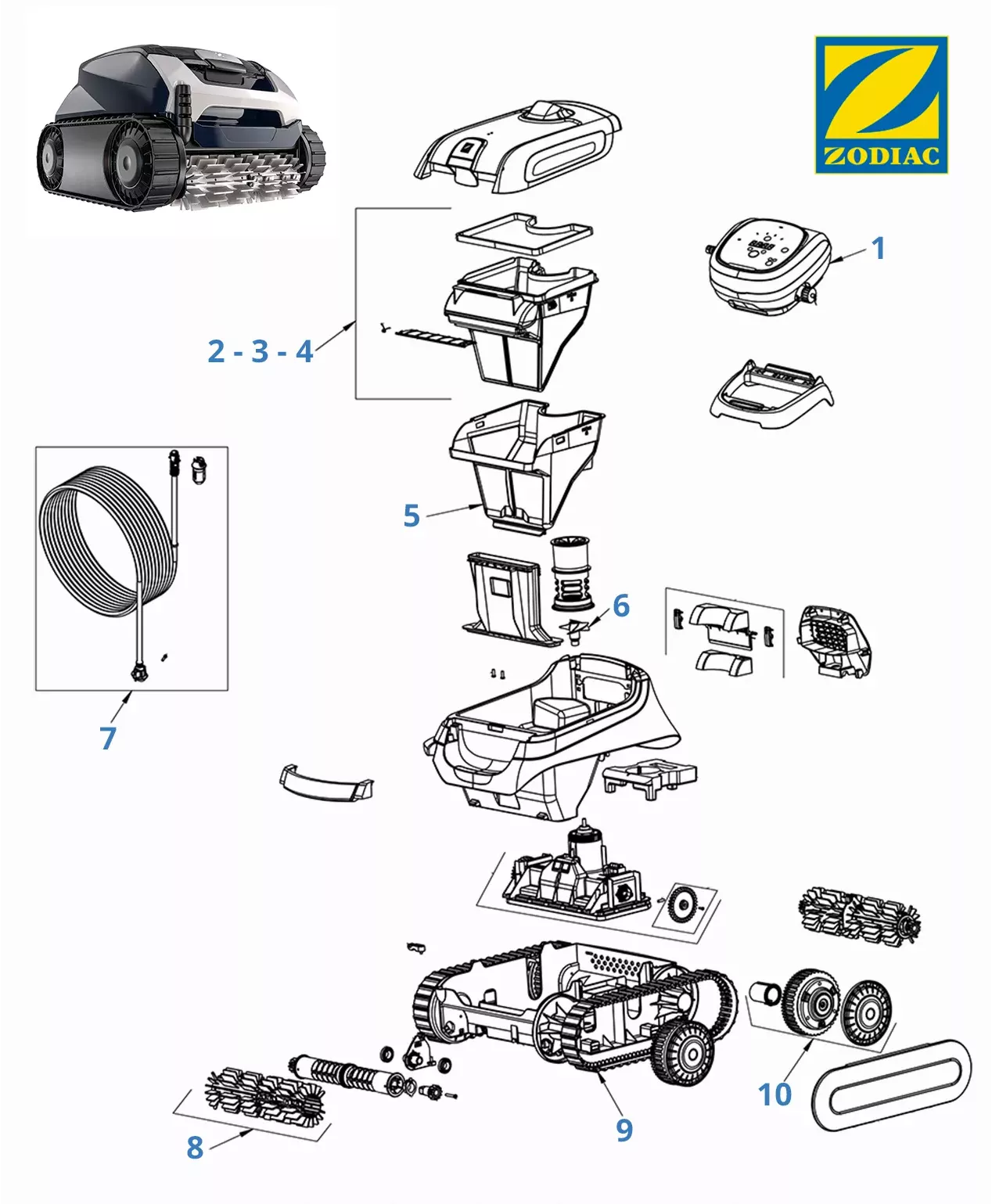 ZODIAC

1

2 - 3 - 4

5

6

7

8

9

10