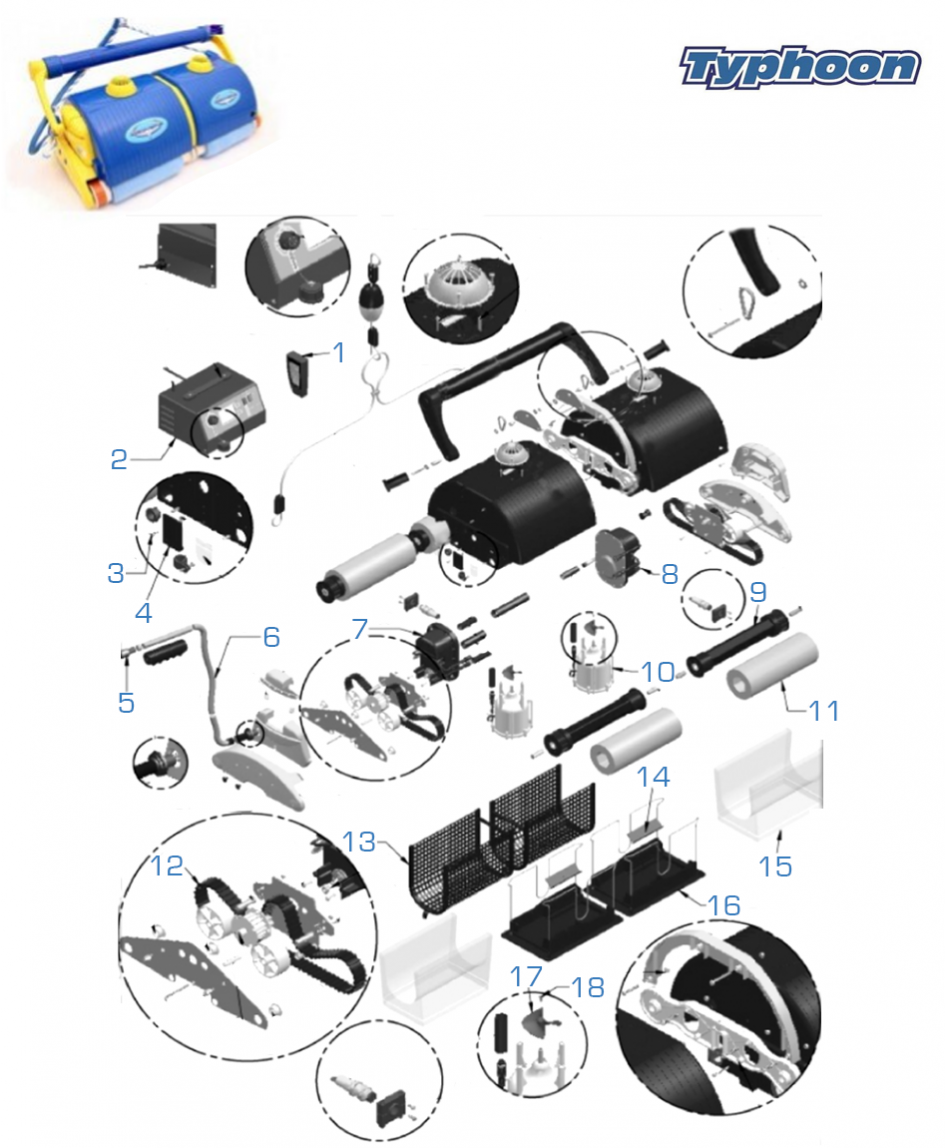 Typhoon

1
2
3
4
5
6
7
8
9
10
11
12
13
14
15
16
17
18