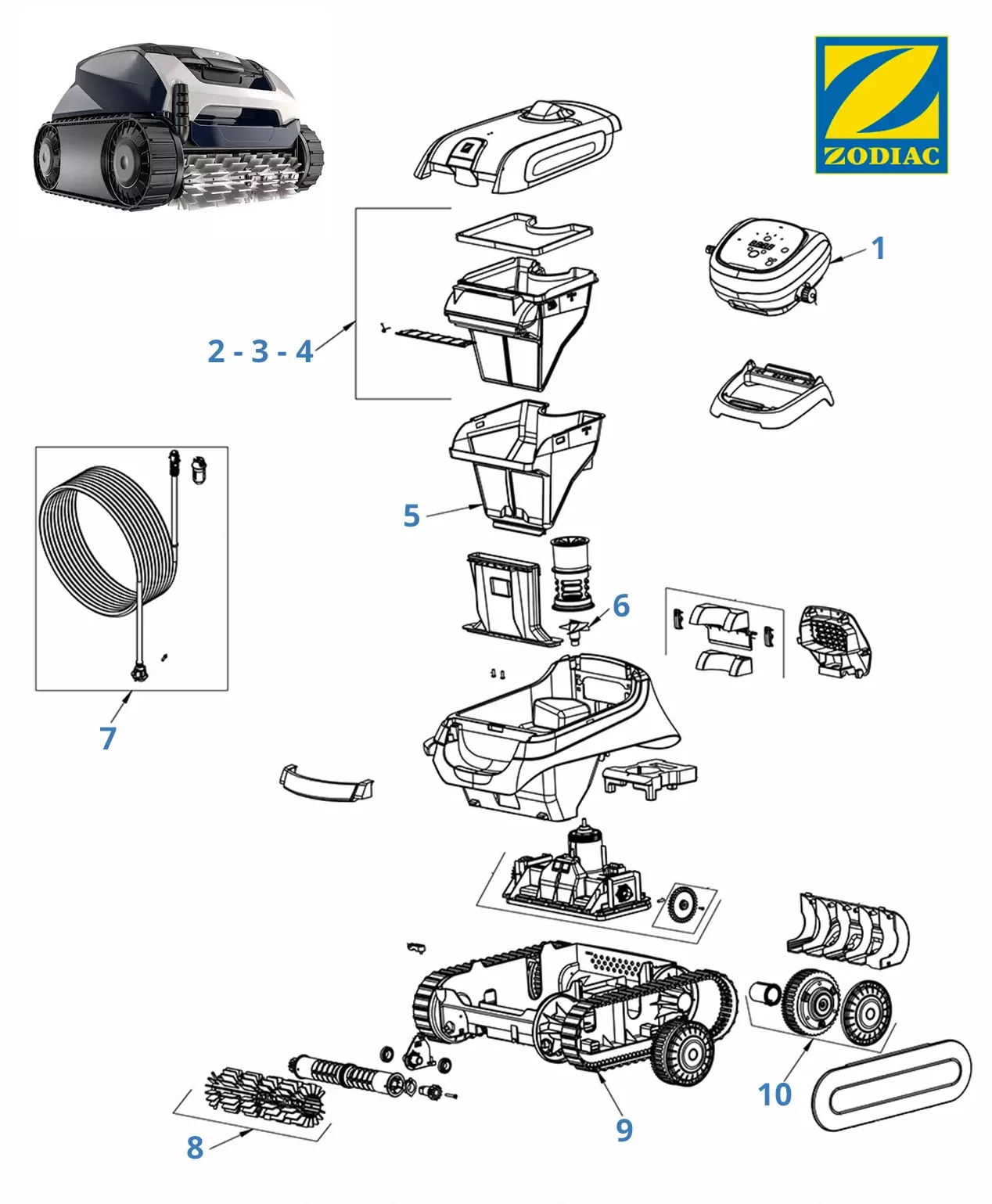 ZODIAC

1

2 - 3 - 4

5

6

7

8

9

10