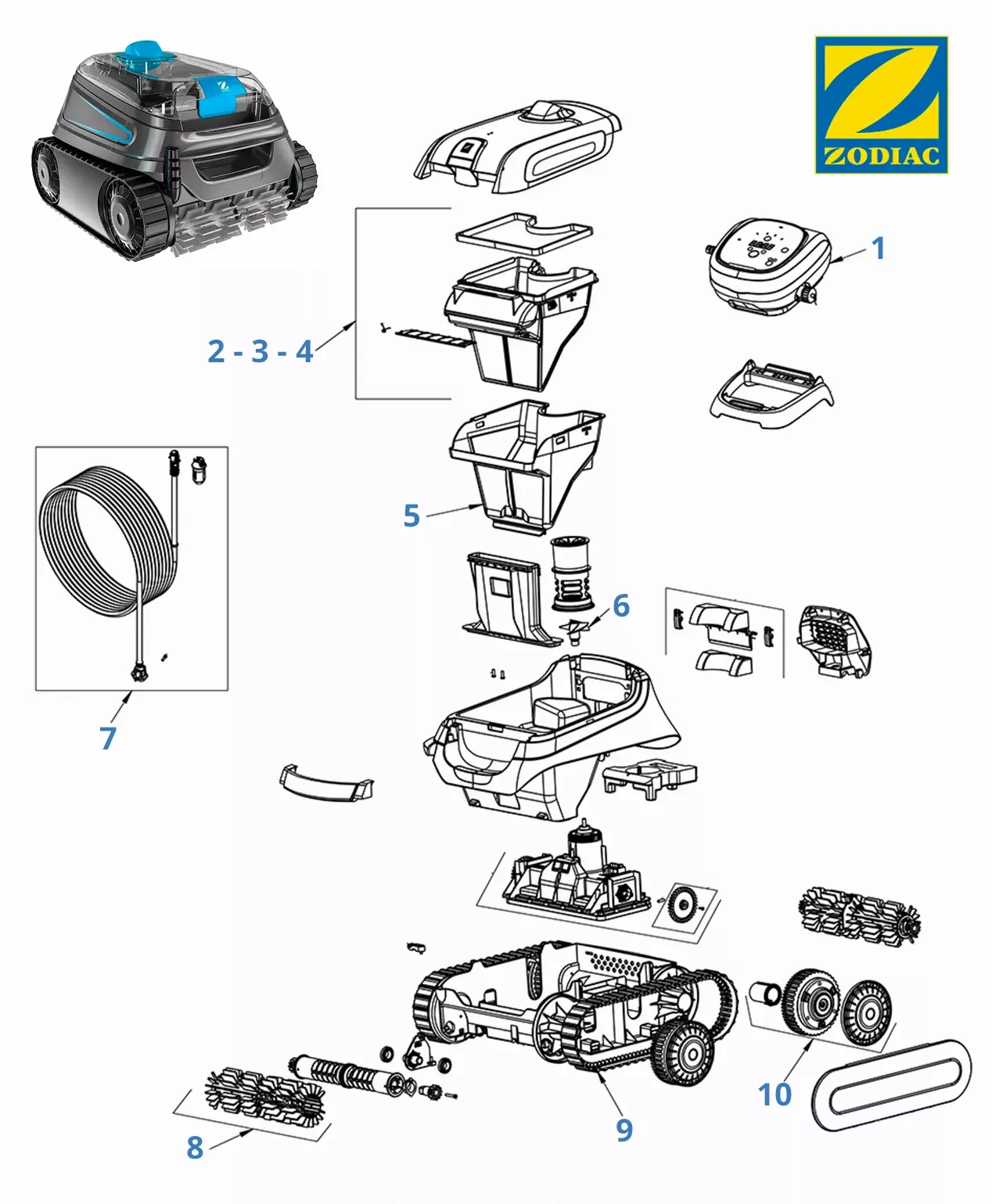 ZODIAC

1

2 - 3 - 4

5

6

7

8

9

10