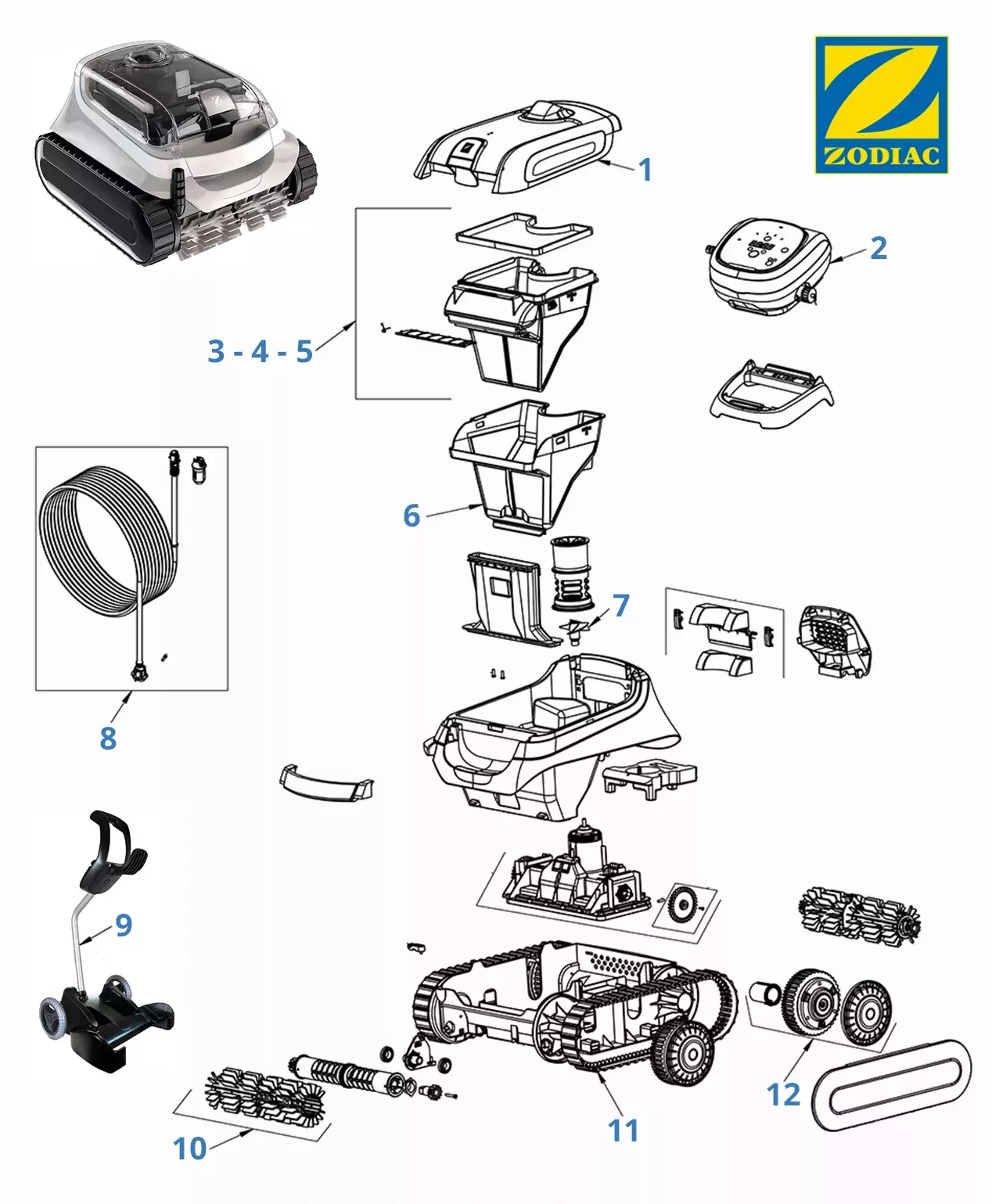 ZODIAC

1

2

3 - 4 - 5

6

7

8

9

10

11

12