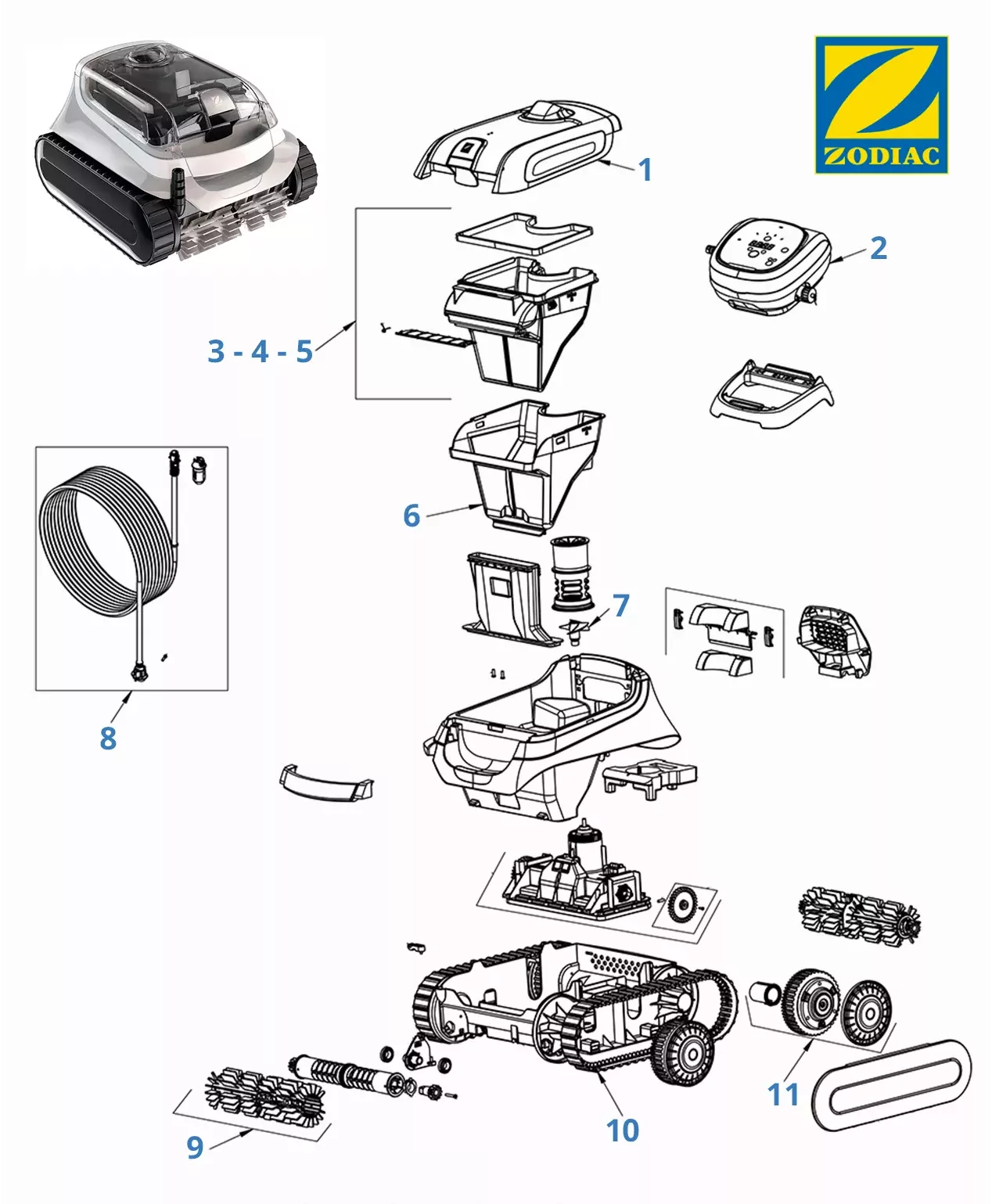 ZODIAC

1

2

3 - 4 - 5

6

7

8

9

10

11