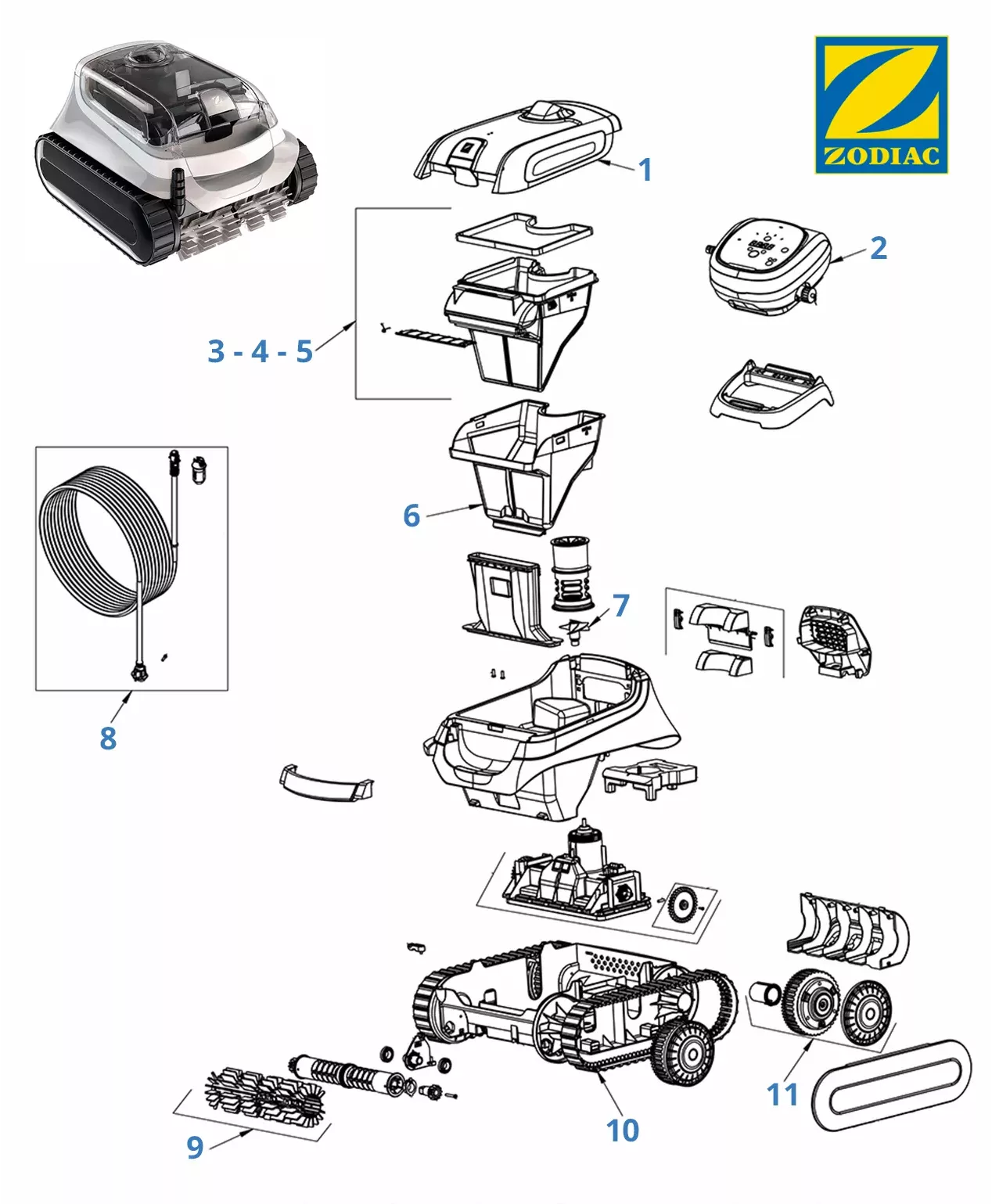 ZODIAC

1

2

3 - 4 - 5

6

7

8

9

10

11