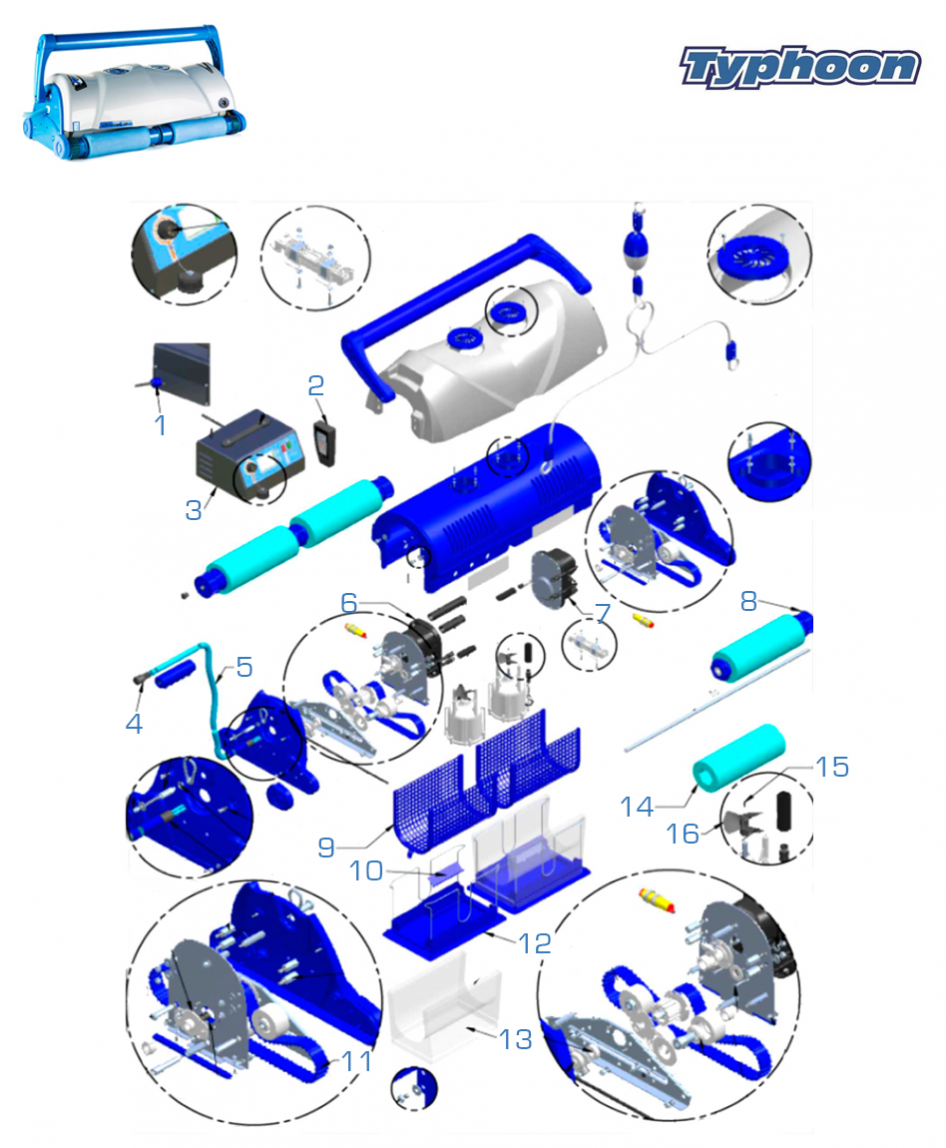 Typhoon

1
2
3
4
5
6
7
8
9
10
11
12
13
14
15
16