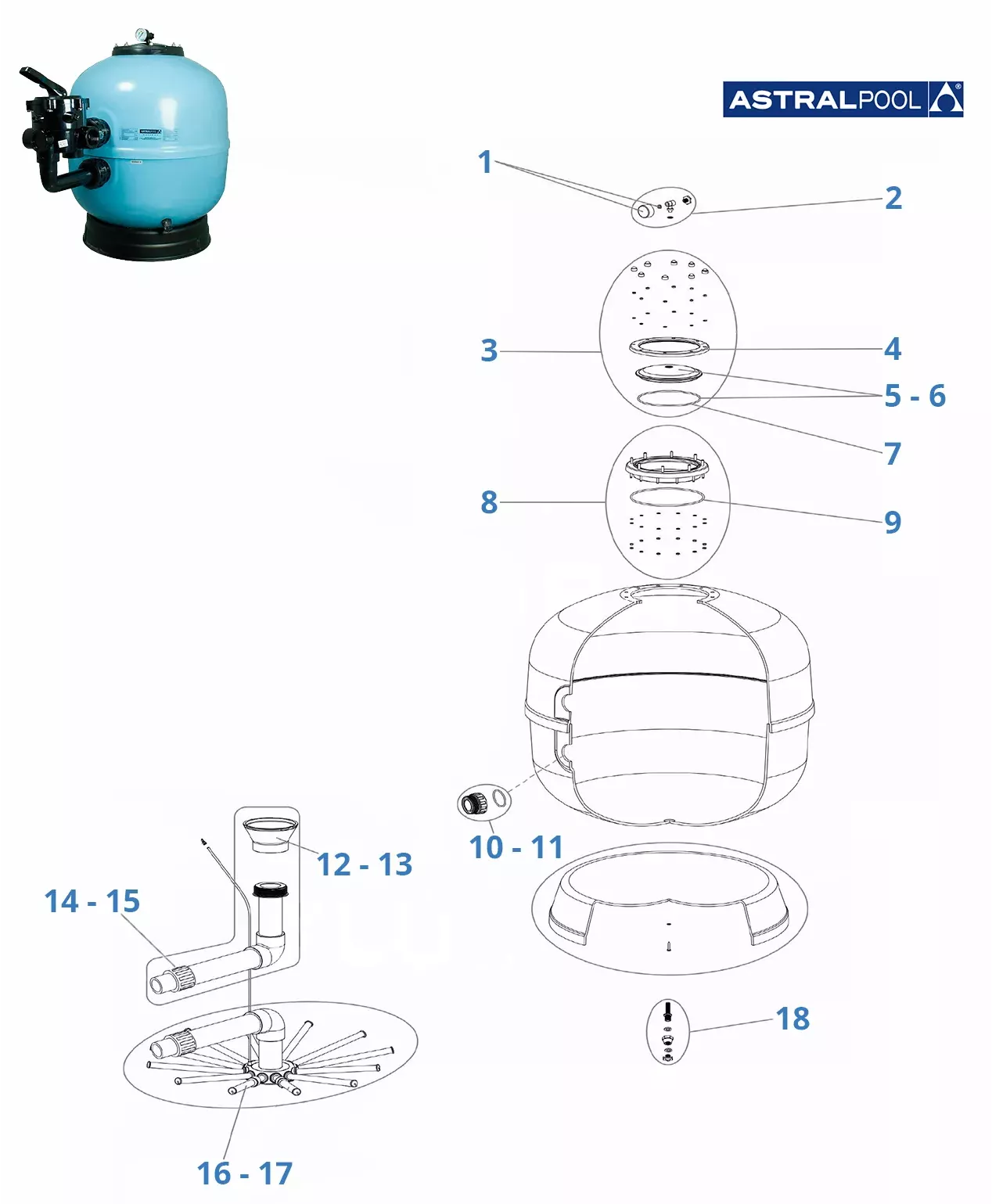 ASTRALPOOL

1

2

3

4

5 - 6

7

8

9

10 - 11

12 - 13

14 - 15

16 - 17

18