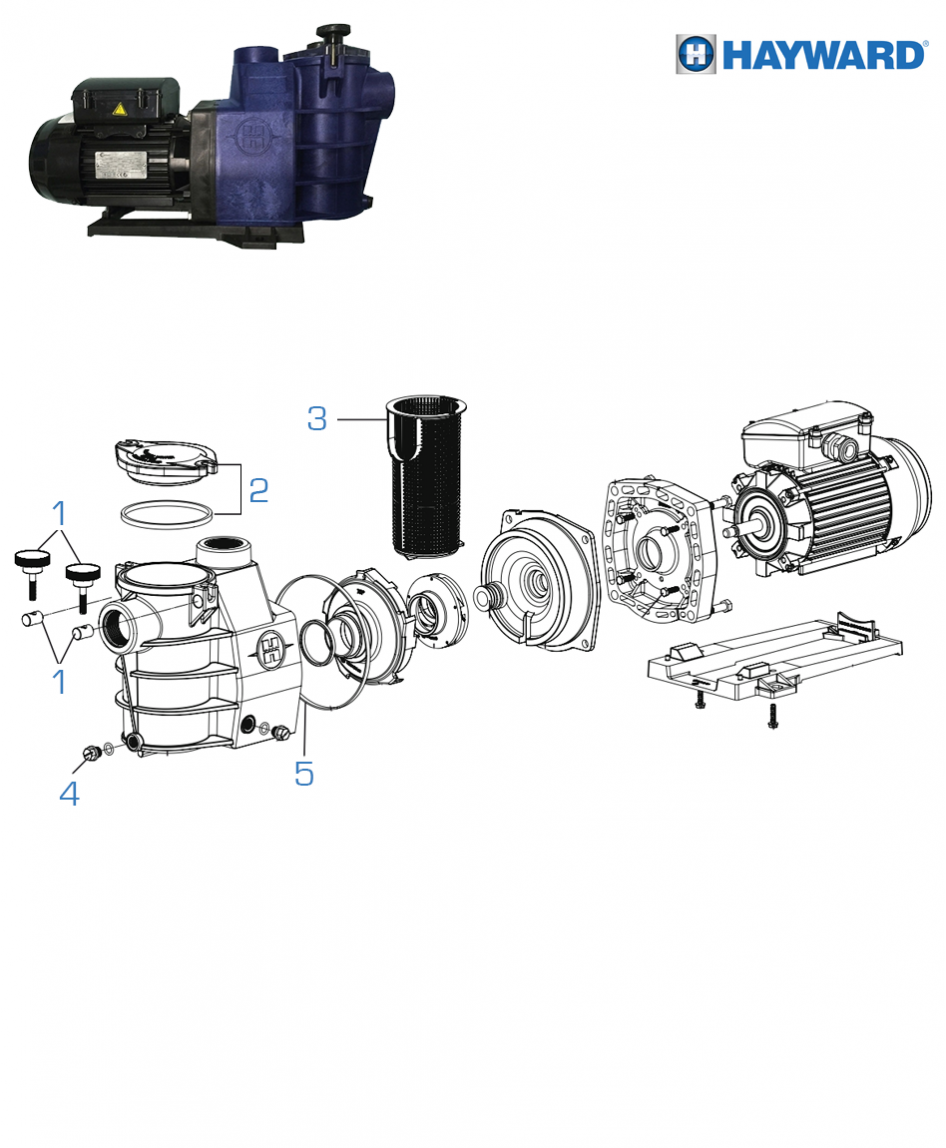 HAYWARD®

3

2

1

1

4

5