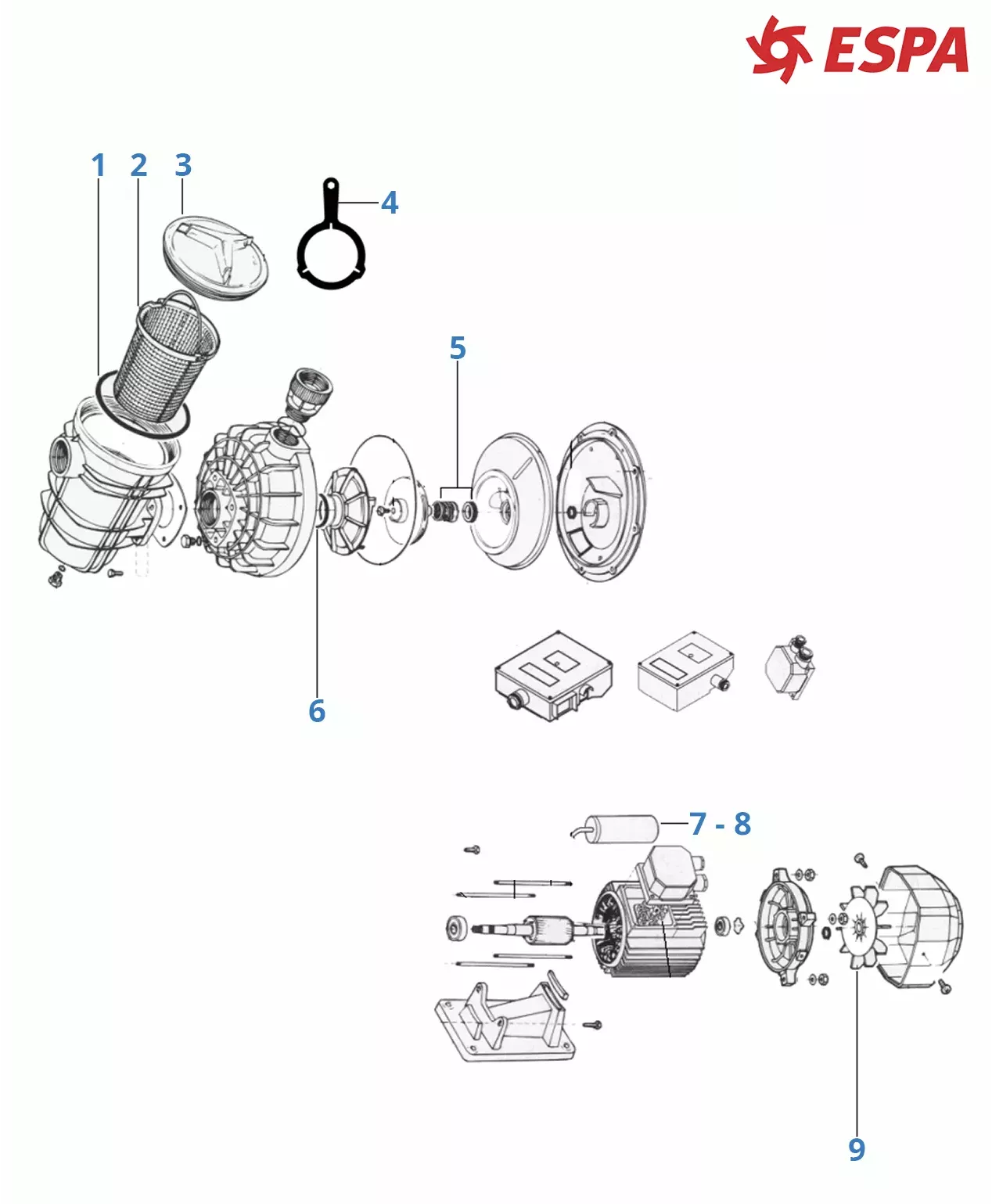 ESPA

1 2 3

4

5

6

7 - 8

9