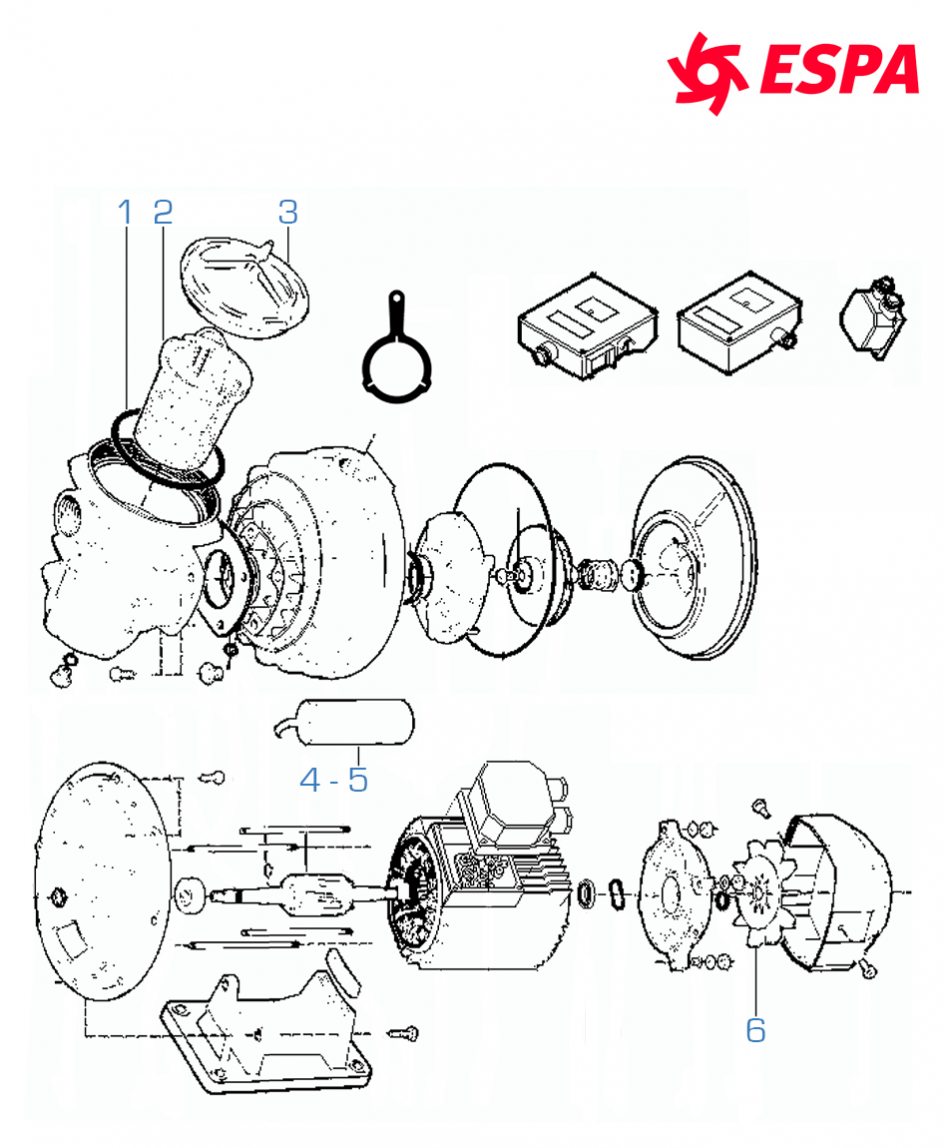 ESPA

1 2 3

4 - 5

6