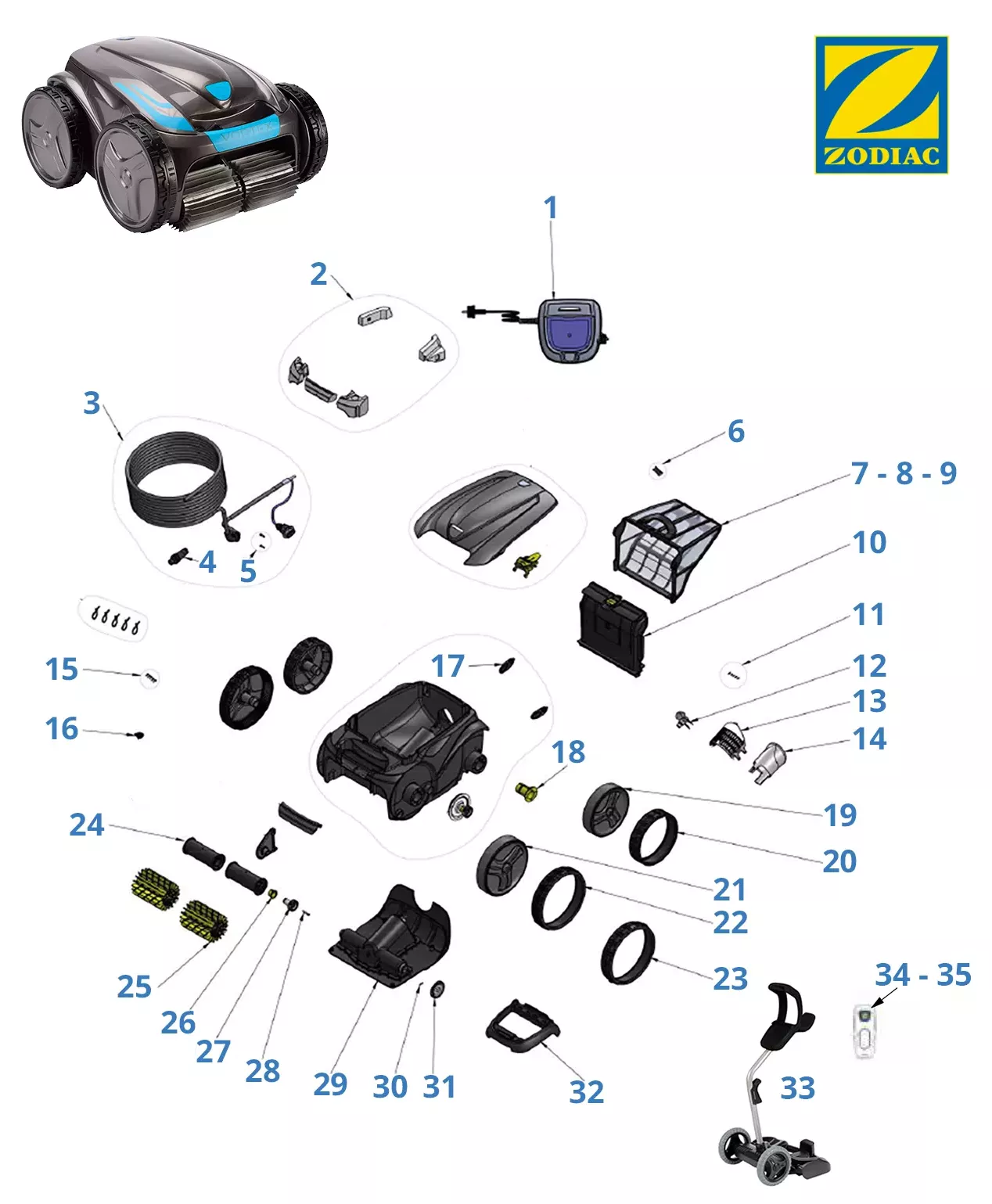 ZODIAC

1
2
3
4
5
6
7 - 8 - 9
10
11
12
13
14
15
16
17
18
19
20
21
22
23
24
25
26
27
28
29
30
31
32
33
34 - 35