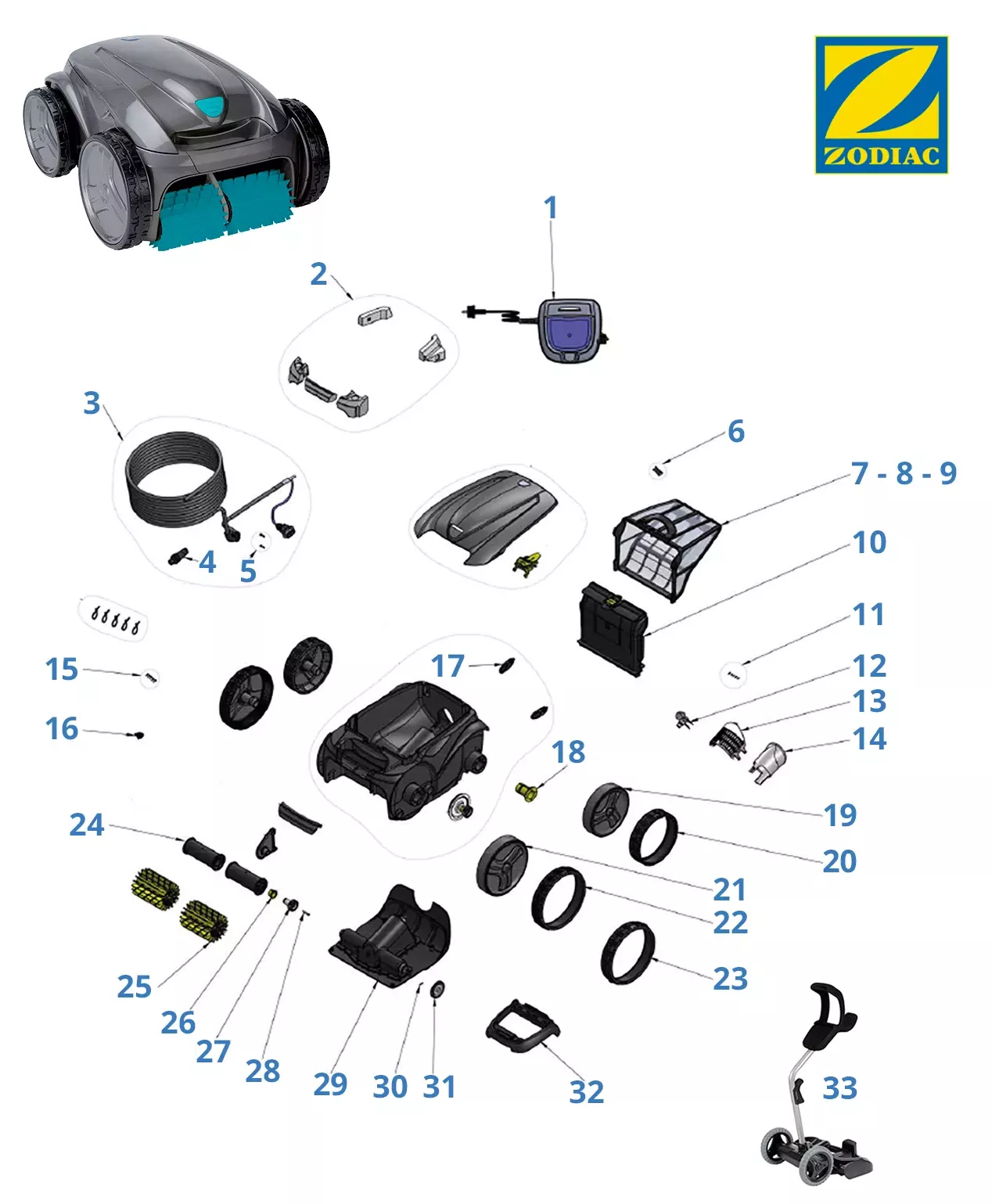 ZODIAC

1
2
3
4
5
6
7 - 8 - 9
10
11
12
13
14
15
16
17
18
19
20
21
22
23
24
25
26
27
28
29
30
31
32
33