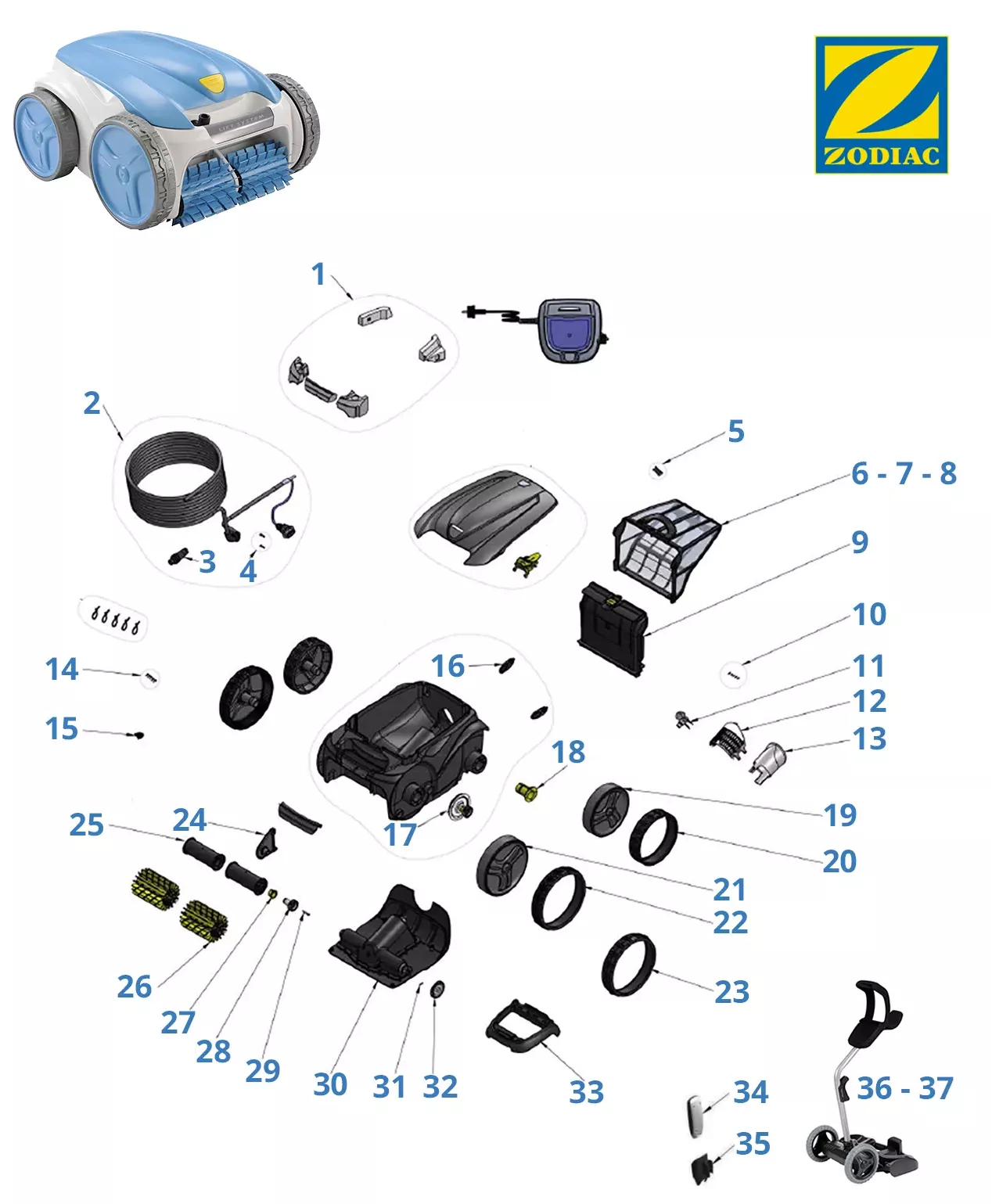 ZODIAC

1
2
3
4
5
6 - 7 - 8
9
10
11
12
13
14
15
16
17
18
19
20
21
22
23
24
25
26
27
28
29
30
31
32
33
34
35
36 - 37