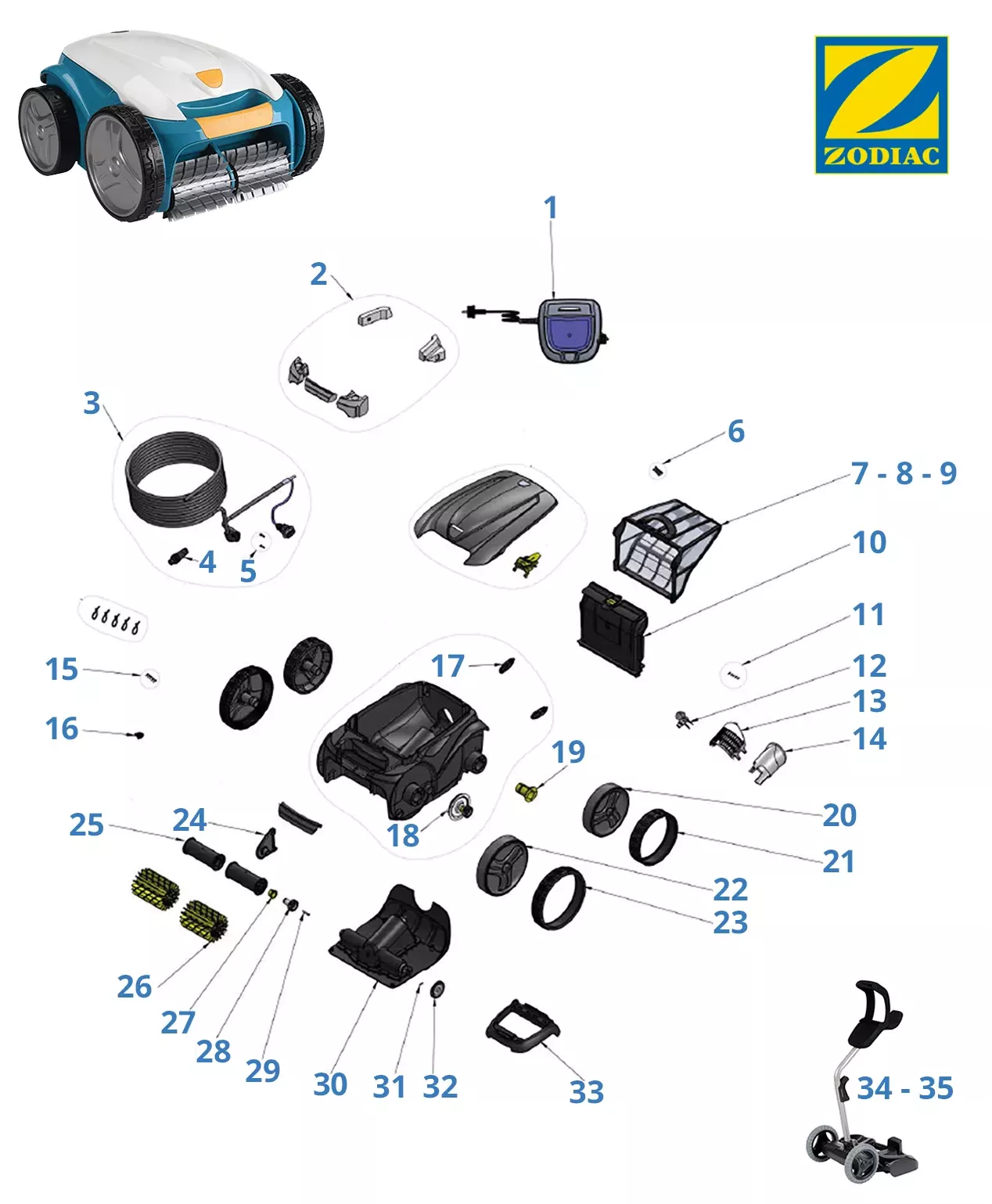 ZODIAC

1

2

3

4

5

6

7 - 8 - 9

10

11

12

13

14

15

16

17

18

19

20

21

22

23

24

25

26

27

28

29

30

31

32

33

34 - 35