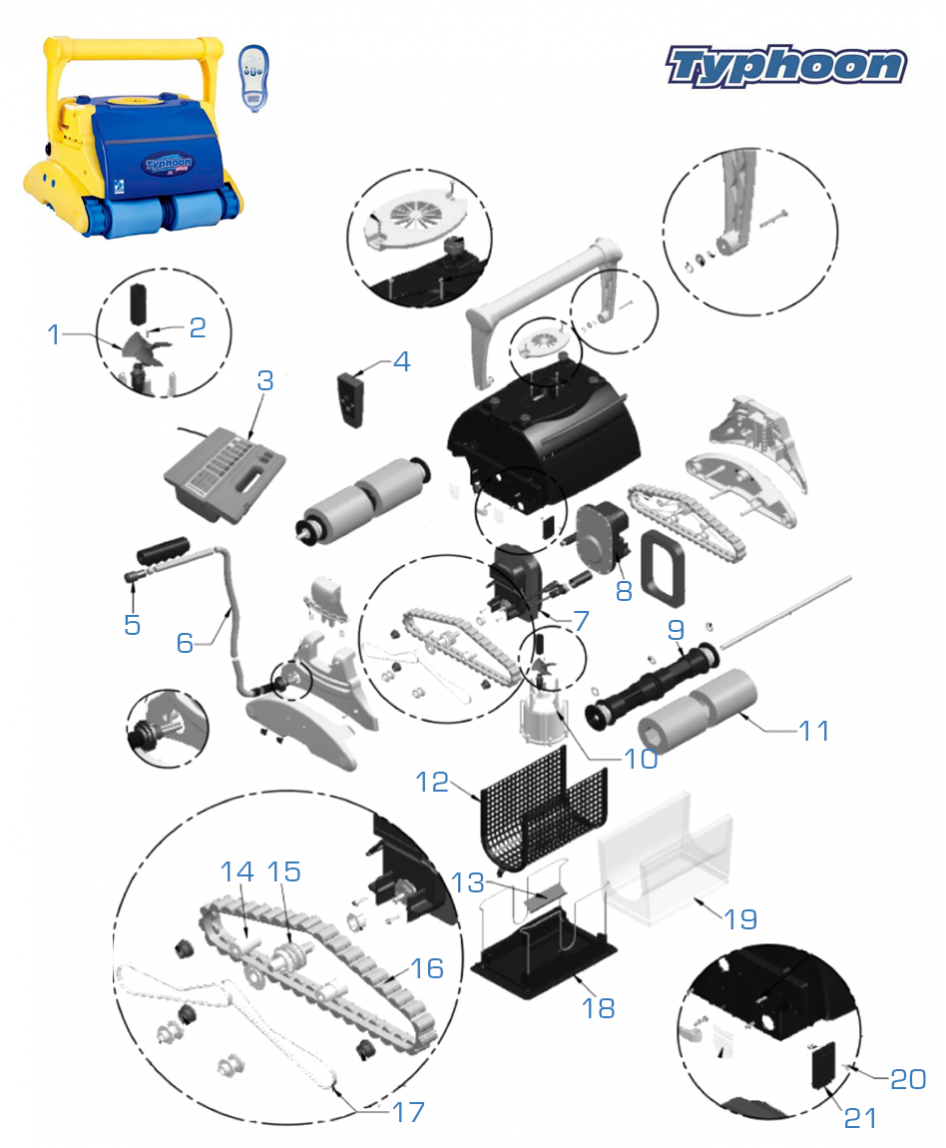 Typhoon

Typhoon

1
2
3
4
5
6
7
8
9
10
11
12
13
14
15
16
17
18
19
20
21