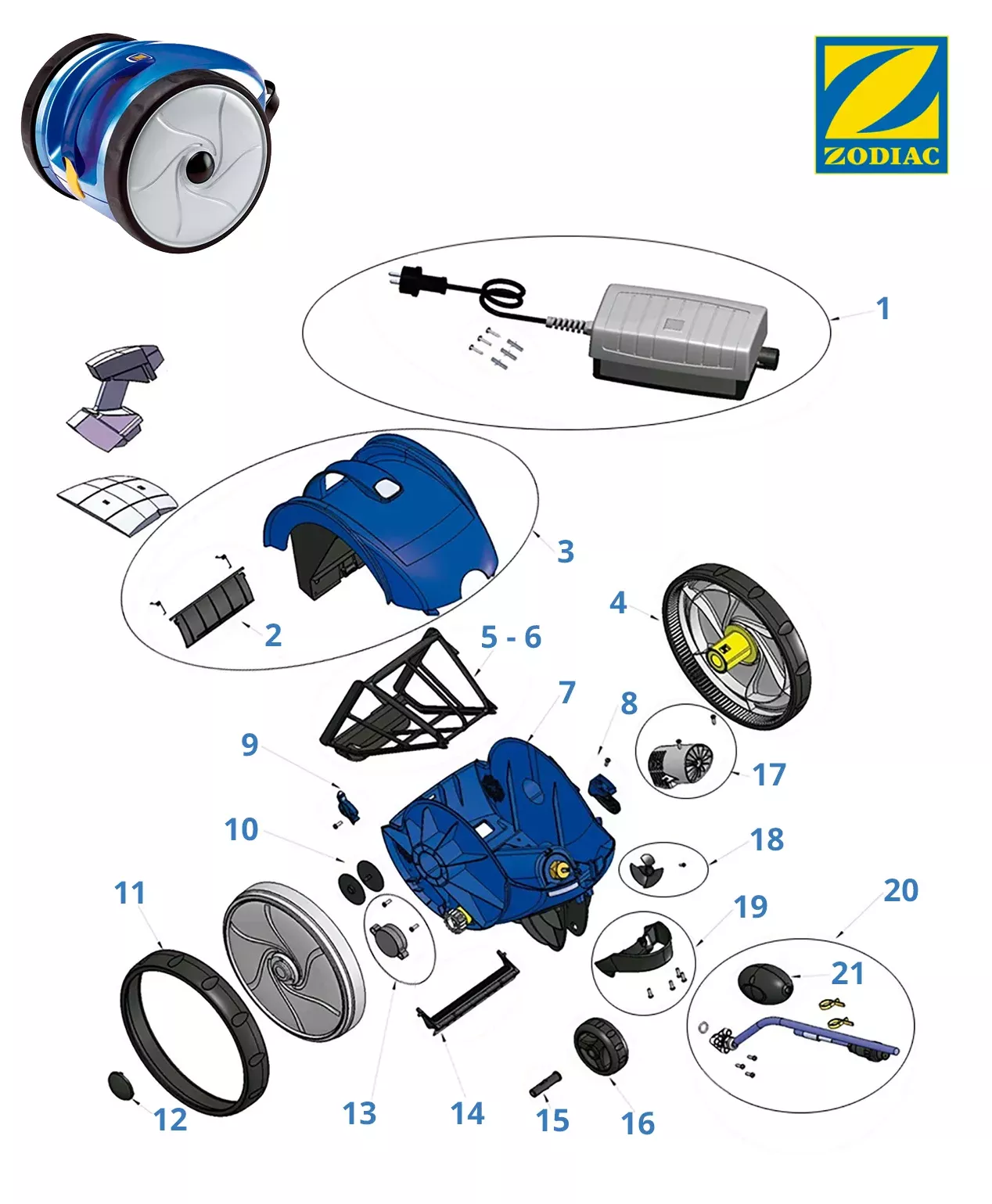 ZODIAC

1

3

2

4

5 - 6

7

8

9

17

10

18

11

19

20

21

12

13

14

15

16