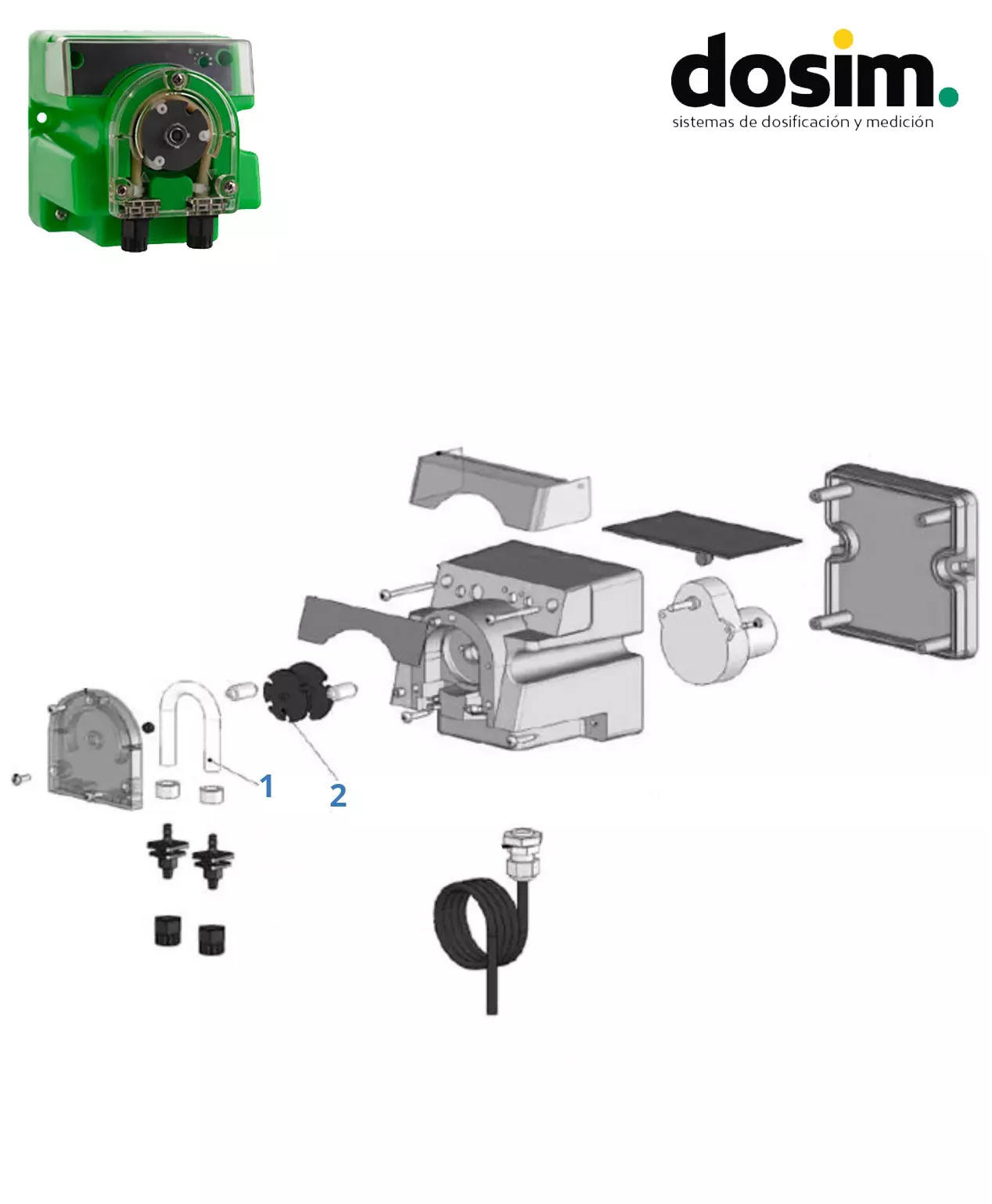 dosim.
sistemas de dosificación y medición

1
2