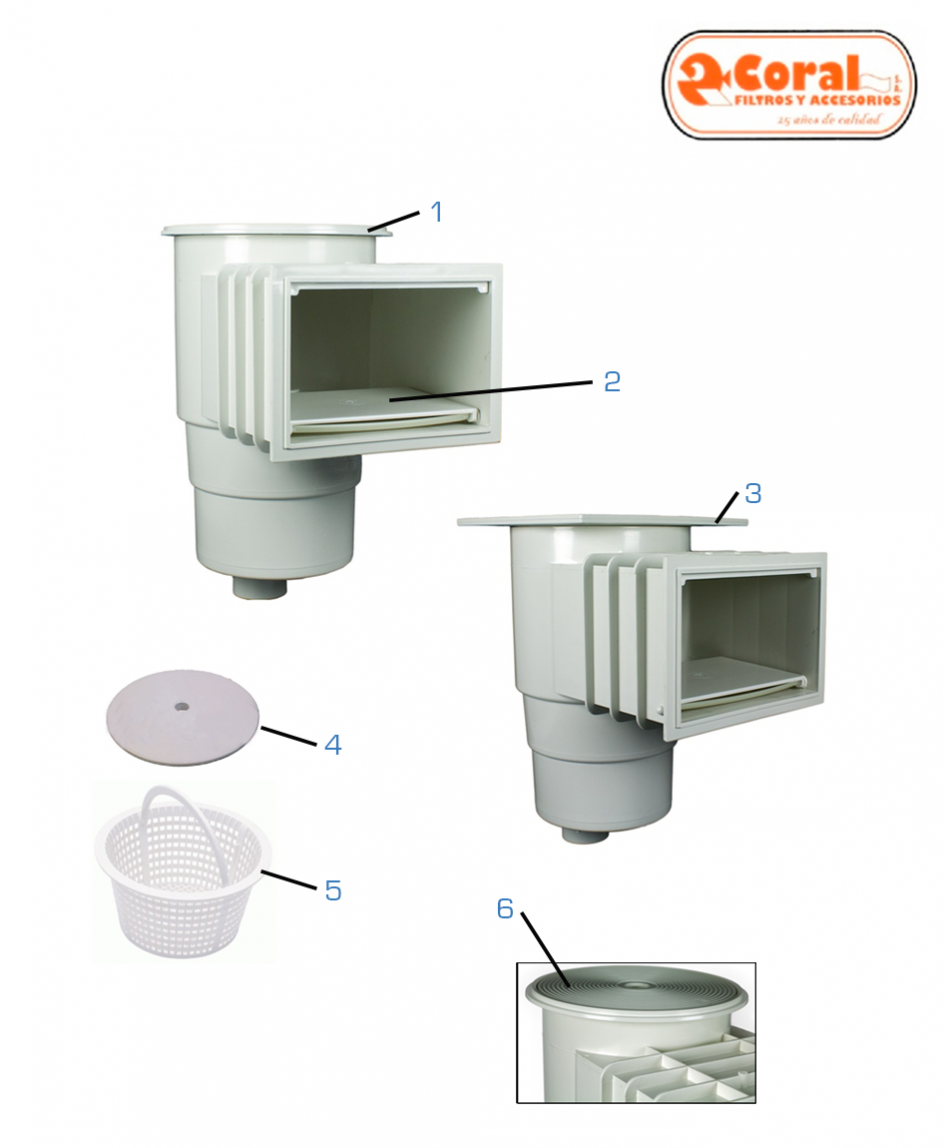 Coral S.L.
FILTROS Y ACCESORIOS
25 años de calidad

1

2

3

4

5

6