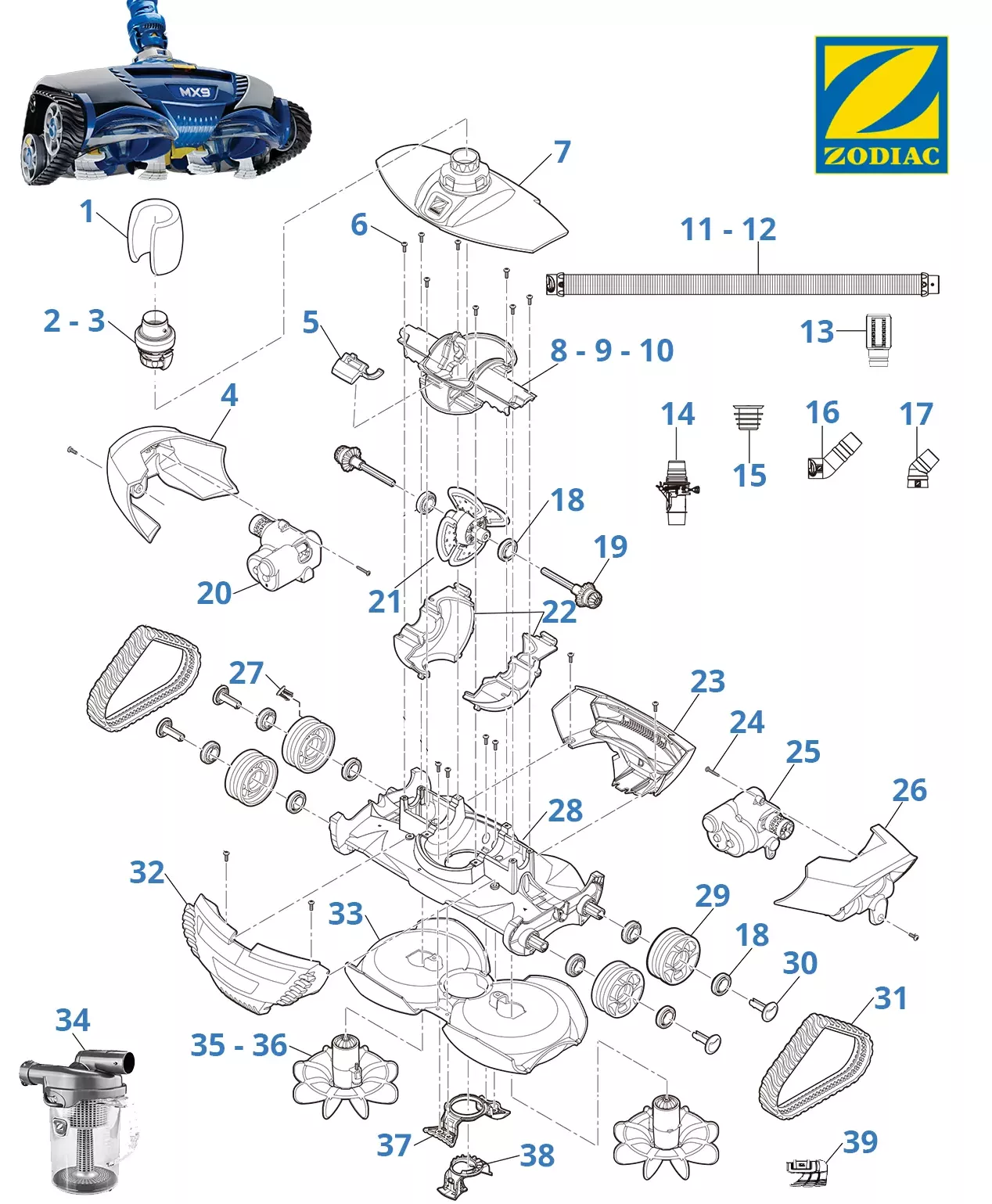 MX9

ZODIAC

1
2 - 3
4
5
6
7
8 - 9 - 10
11 - 12
13
14
15
16
17
18
19
20
21
22
23
24
25
26
27
28
29
18
30
31
32
33
34
35 - 36
37
38
39