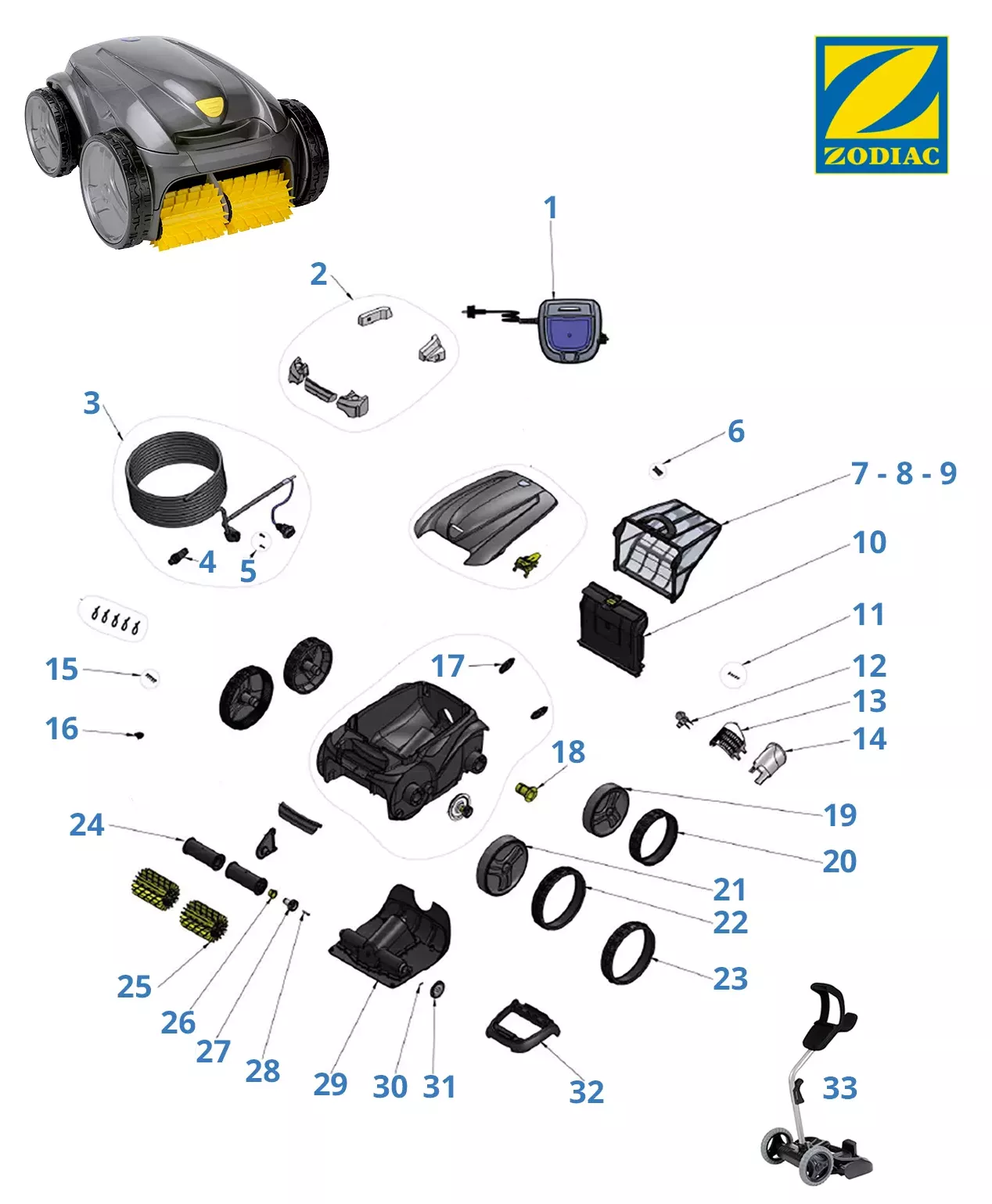 ZODIAC

1
2
3
4
5
6
7 - 8 - 9
10
11
12
13
14
15
16
17
18
19
20
21
22
23
24
25
26
27
28
29
30
31
32
33