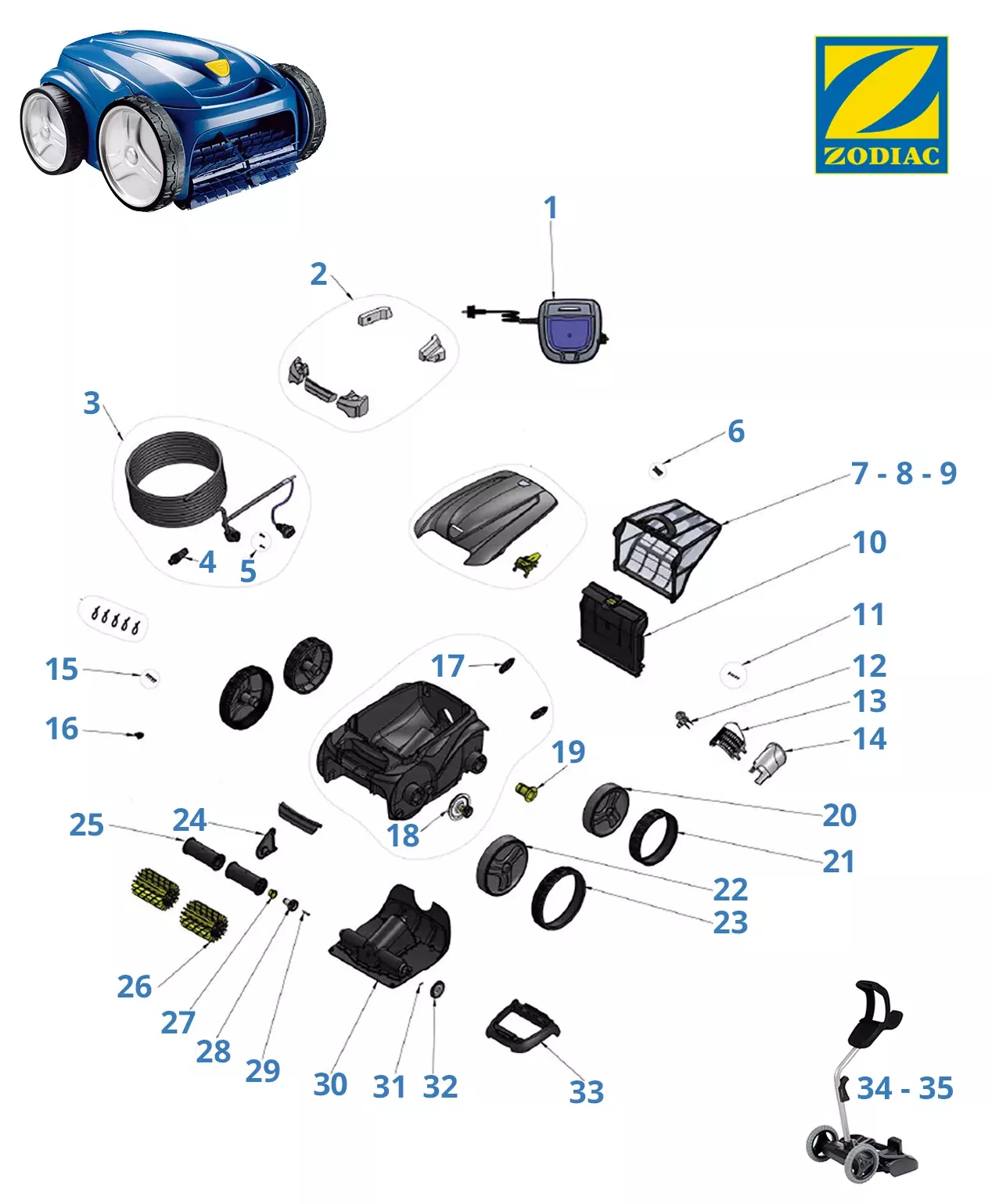 ZODIAC

1

2

3

4

5

6

7 - 8 - 9

10

11

12

13

14

15

16

17

18

19

20

21

22

23

24

25

26

27

28

29

30

31

32

33

34 - 35