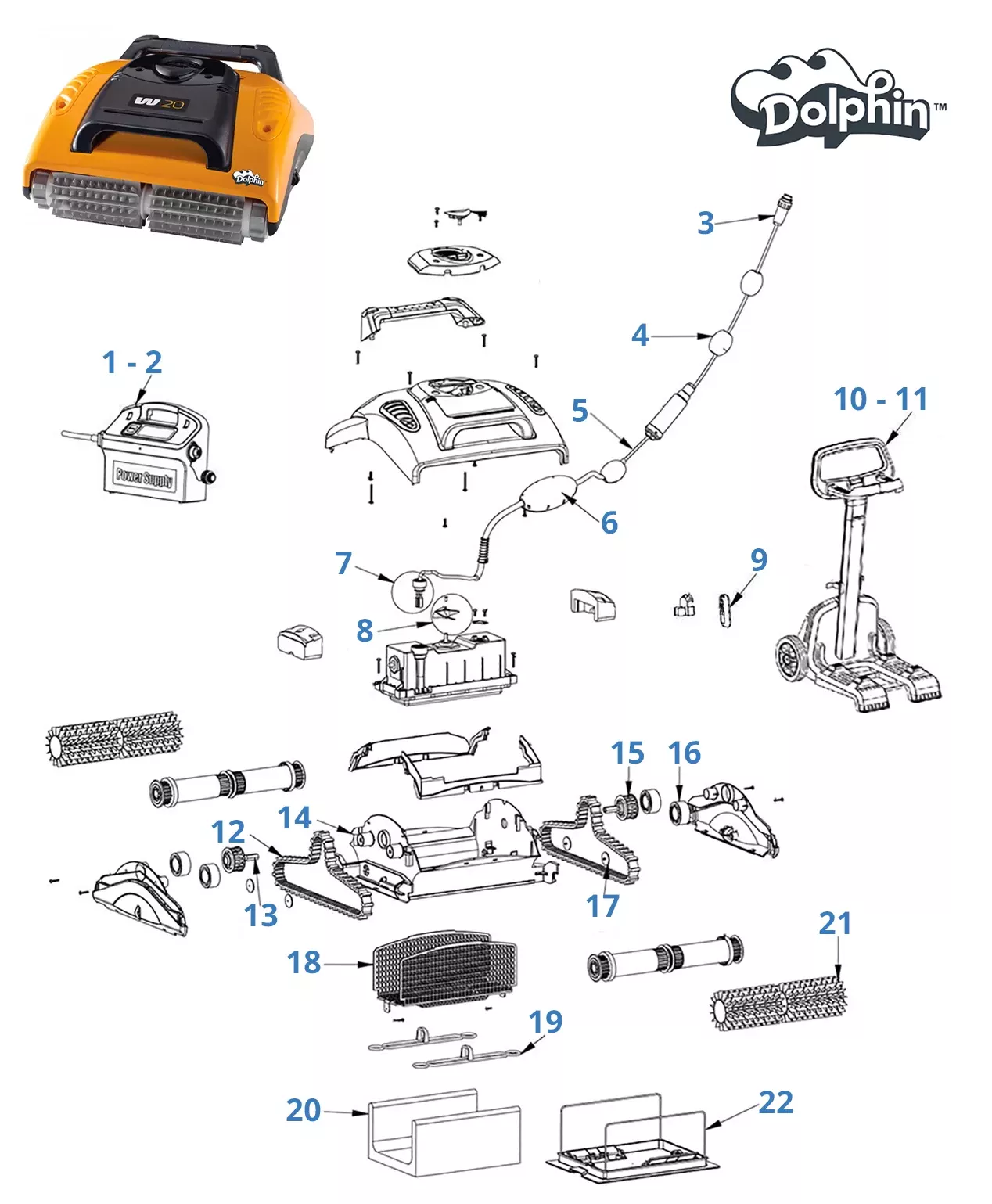 W 20

Dolphin

Dolphin™

3

4

1 - 2

5

10 - 11

Power Supply

6

7

9

8

15

16

14

12

13

17

21

18

19

20

22