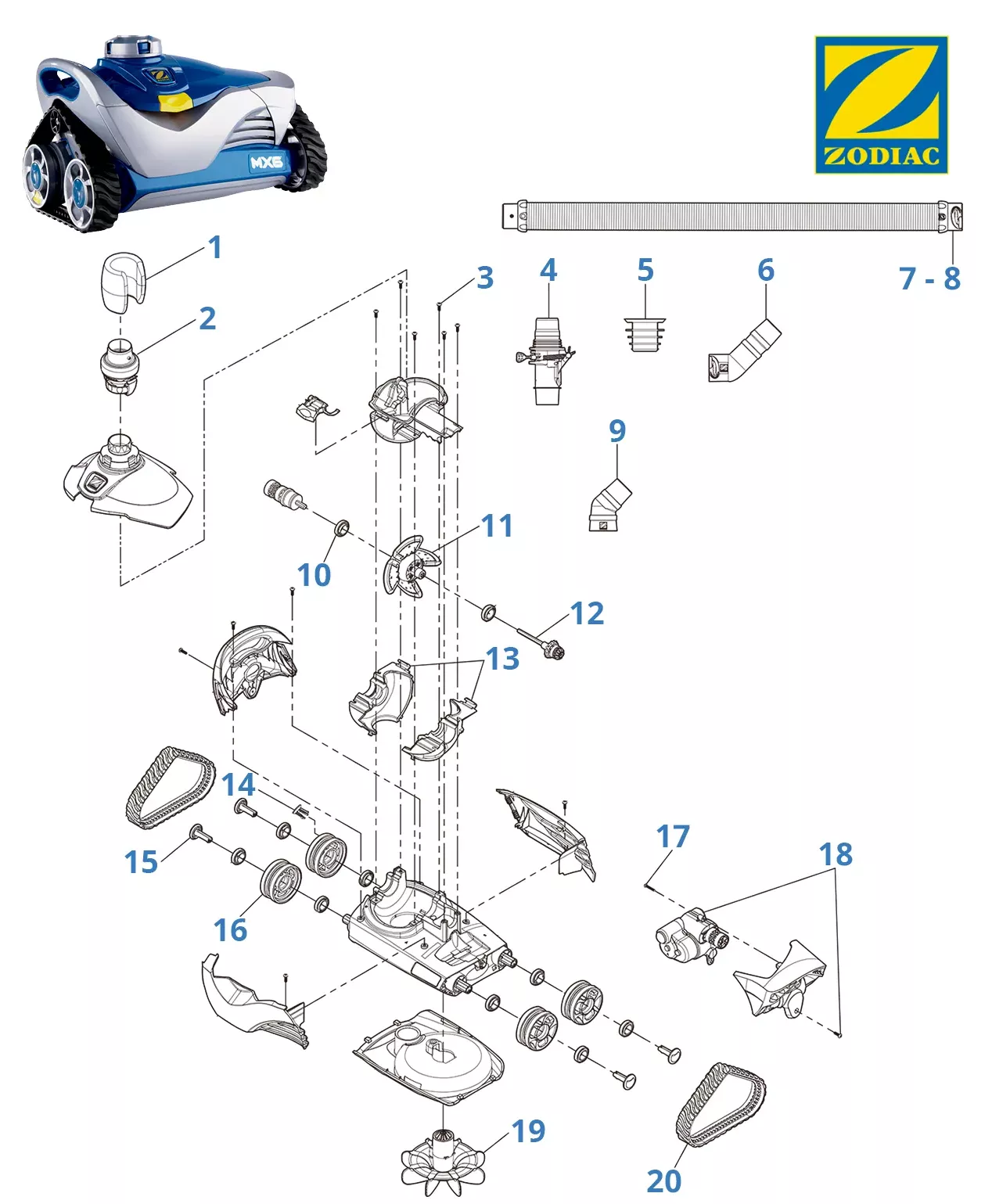 MX6

ZODIAC

1
2
3
4
5
6
7 - 8
9
10
11
12
13
14
15
16
17
18
19
20