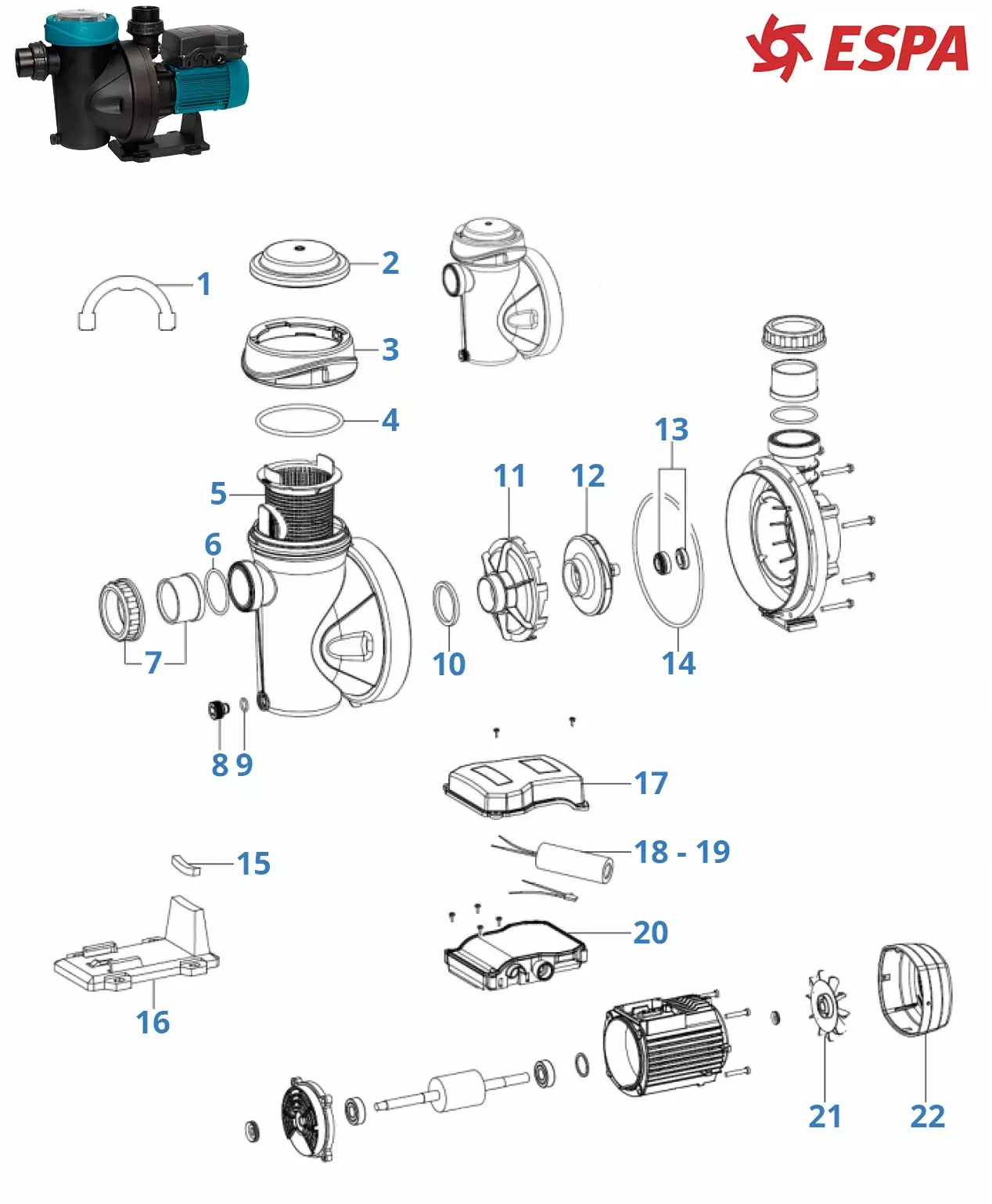 ESPA

1
2
3
4
5
6
7
8 9
10
11
12
13
14
15
16
17
18 - 19
20
21
22