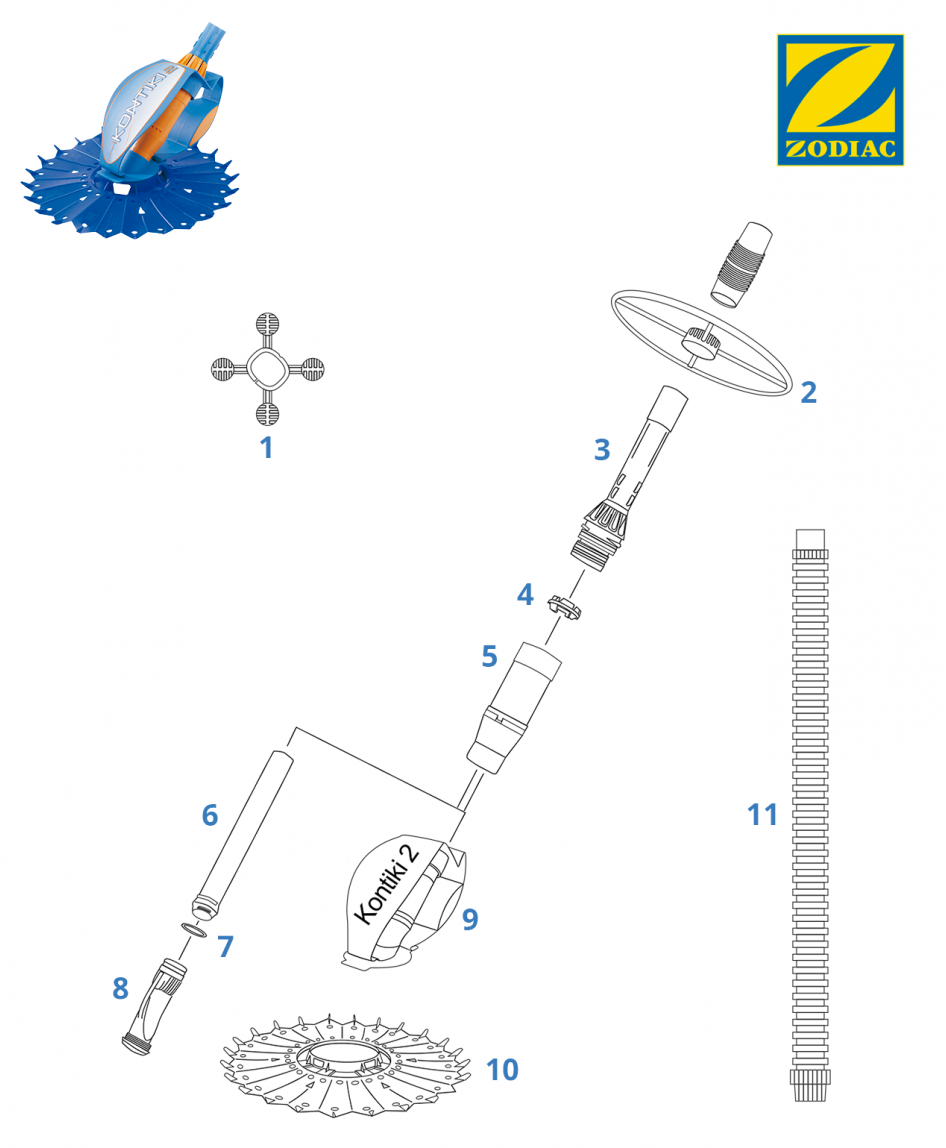 KONTIKI 2

ZODIAC

1

2

3

4

5

6

7

8

Kontiki 2

9

10

11