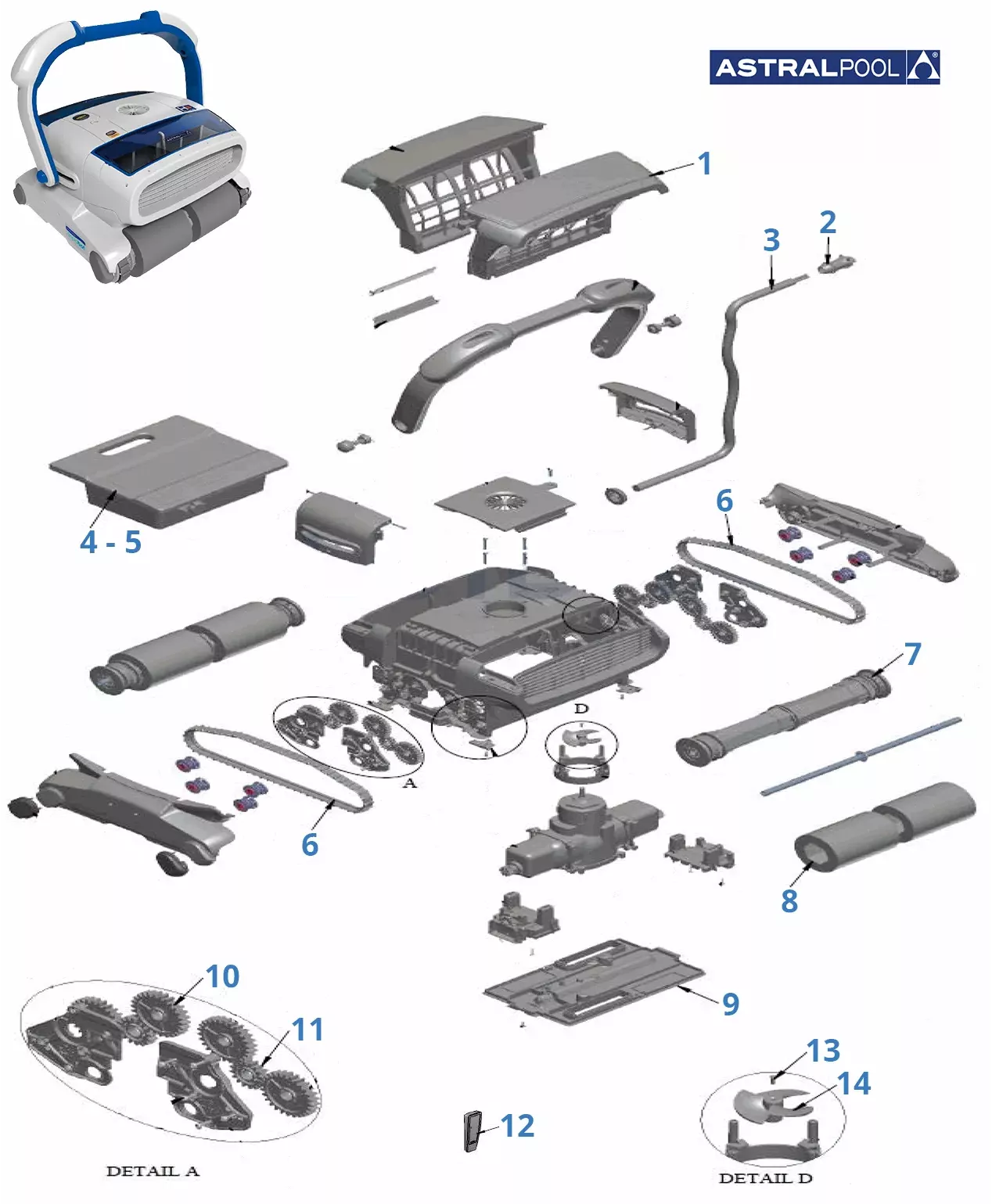 ASTRALPOOL

1
2
3
4 - 5
6
7
D
A
6
8
9
10
11
12
13
14
DETAIL A
DETAIL D