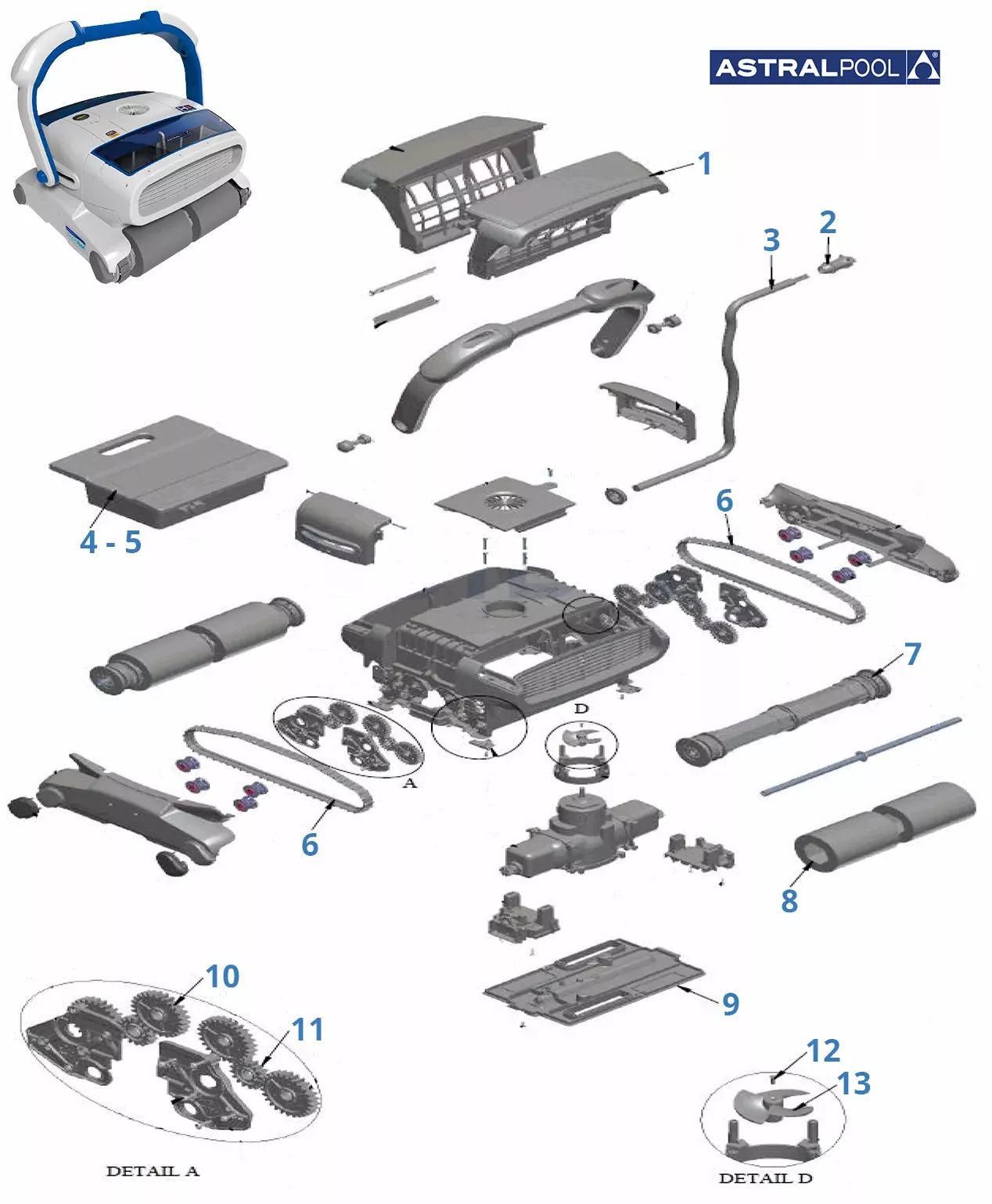 ASTRALPOOL

1

2

3

4 - 5

6

7

D

A

6

8

9

10

11

12

13

DETAIL A

DETAIL D