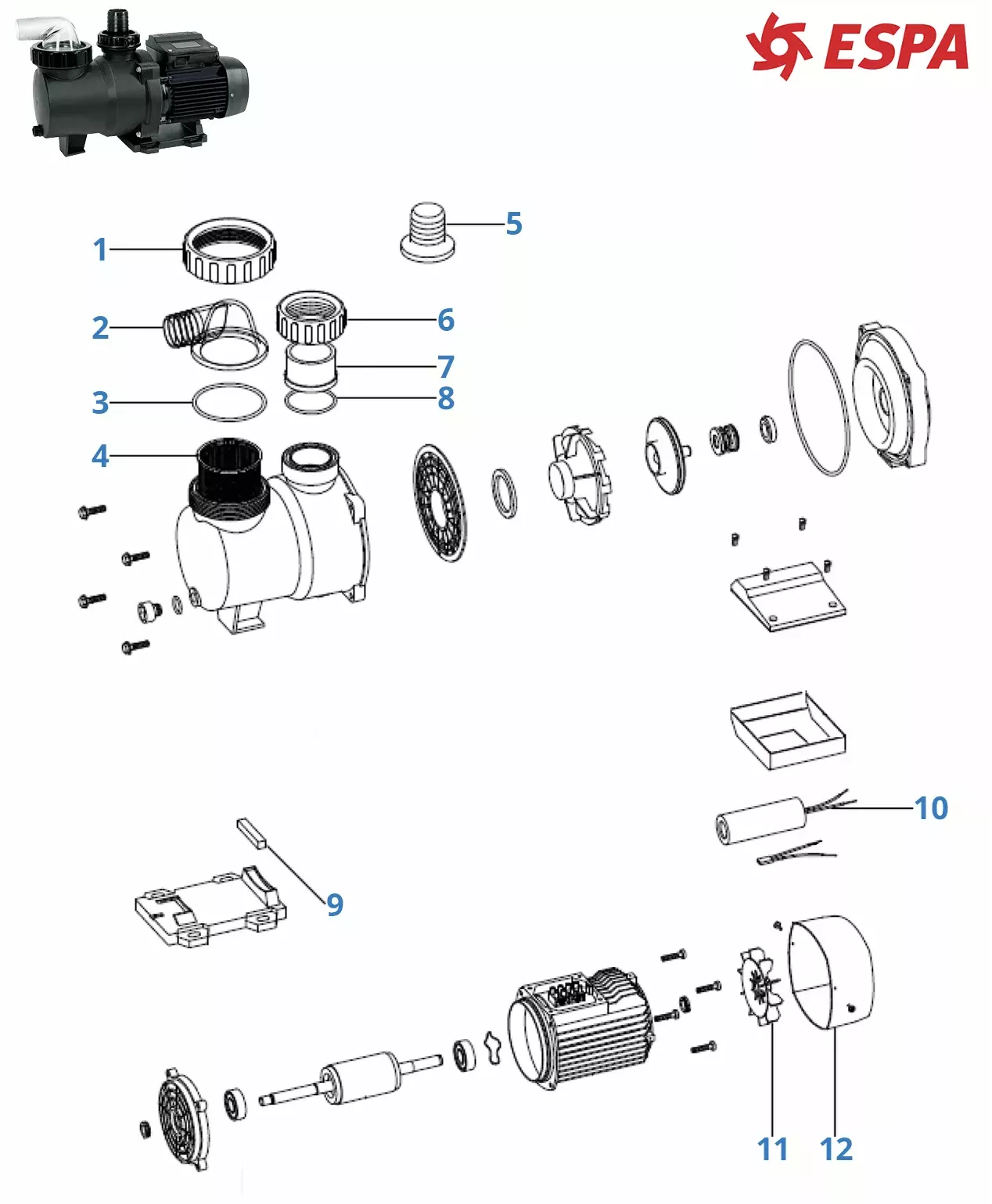 ESPA

1
2
3
4
5
6
7
8
9
10
11
12