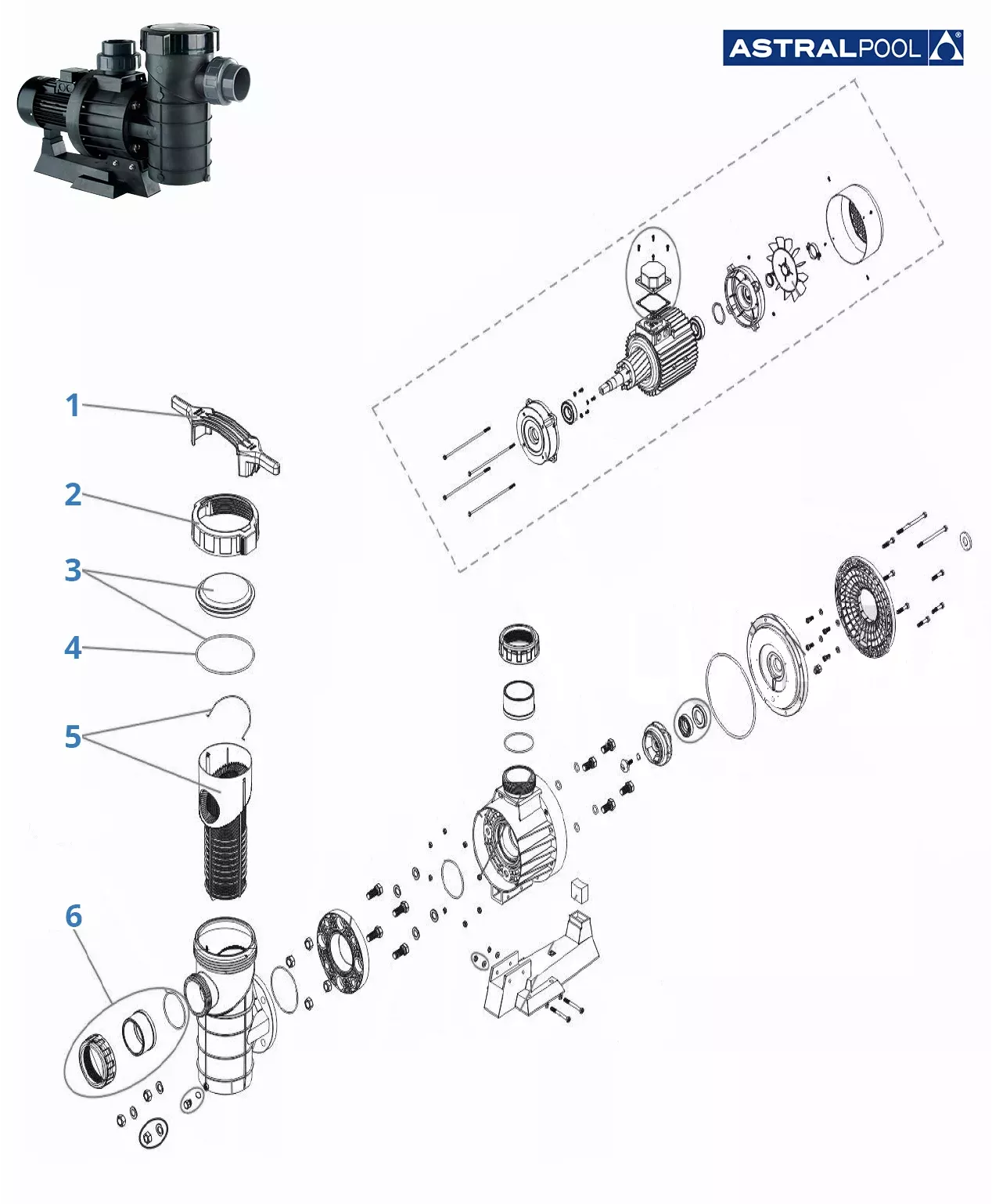 ASTRALPOOL

1

2

3

4

5

6